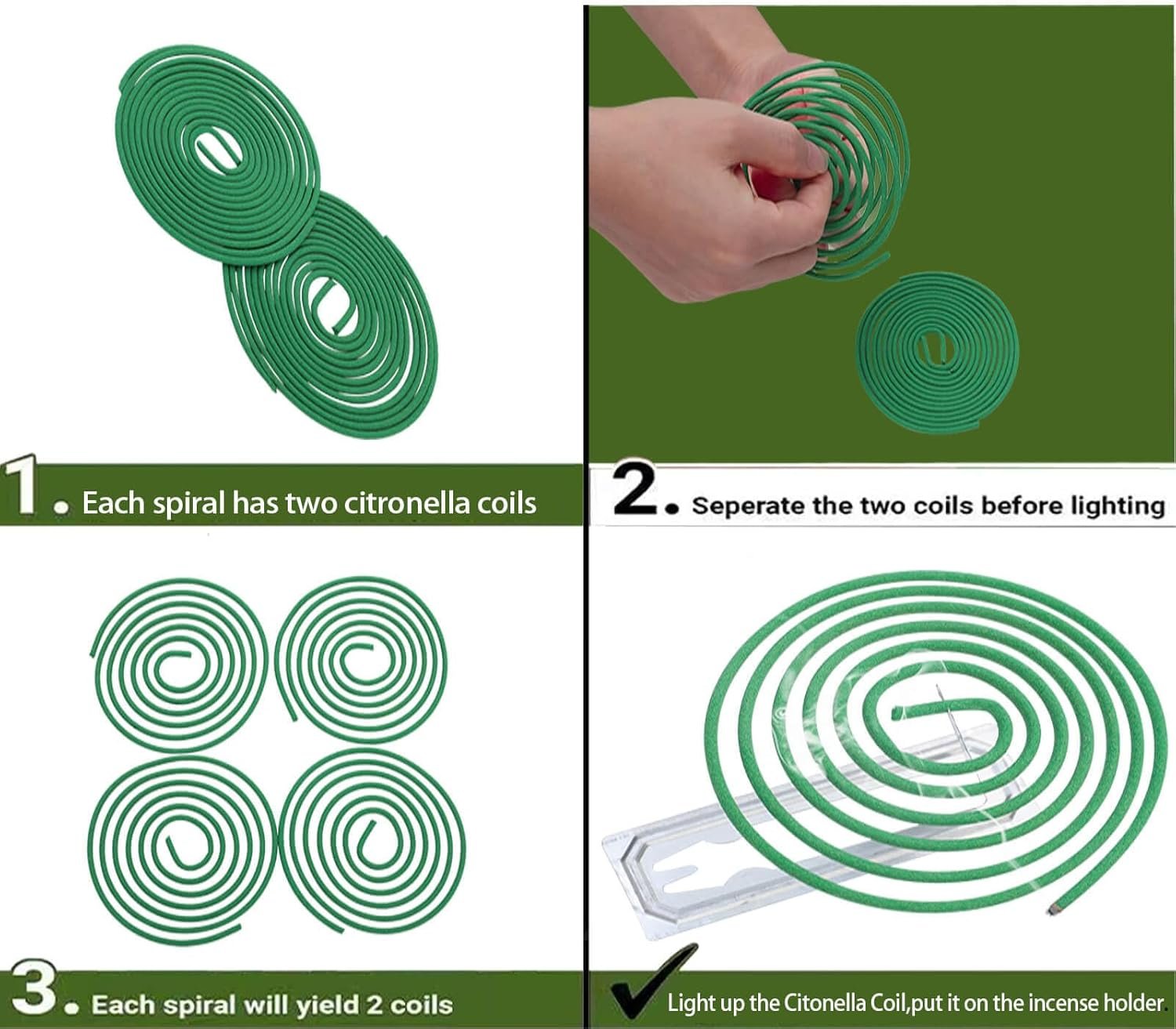 1. Each spiral has two citronella coils

2. Seperate the two coils before lighting

3. Each spiral will yield 2 coils

Light up the Citonella Coil,put it on the incense holder.