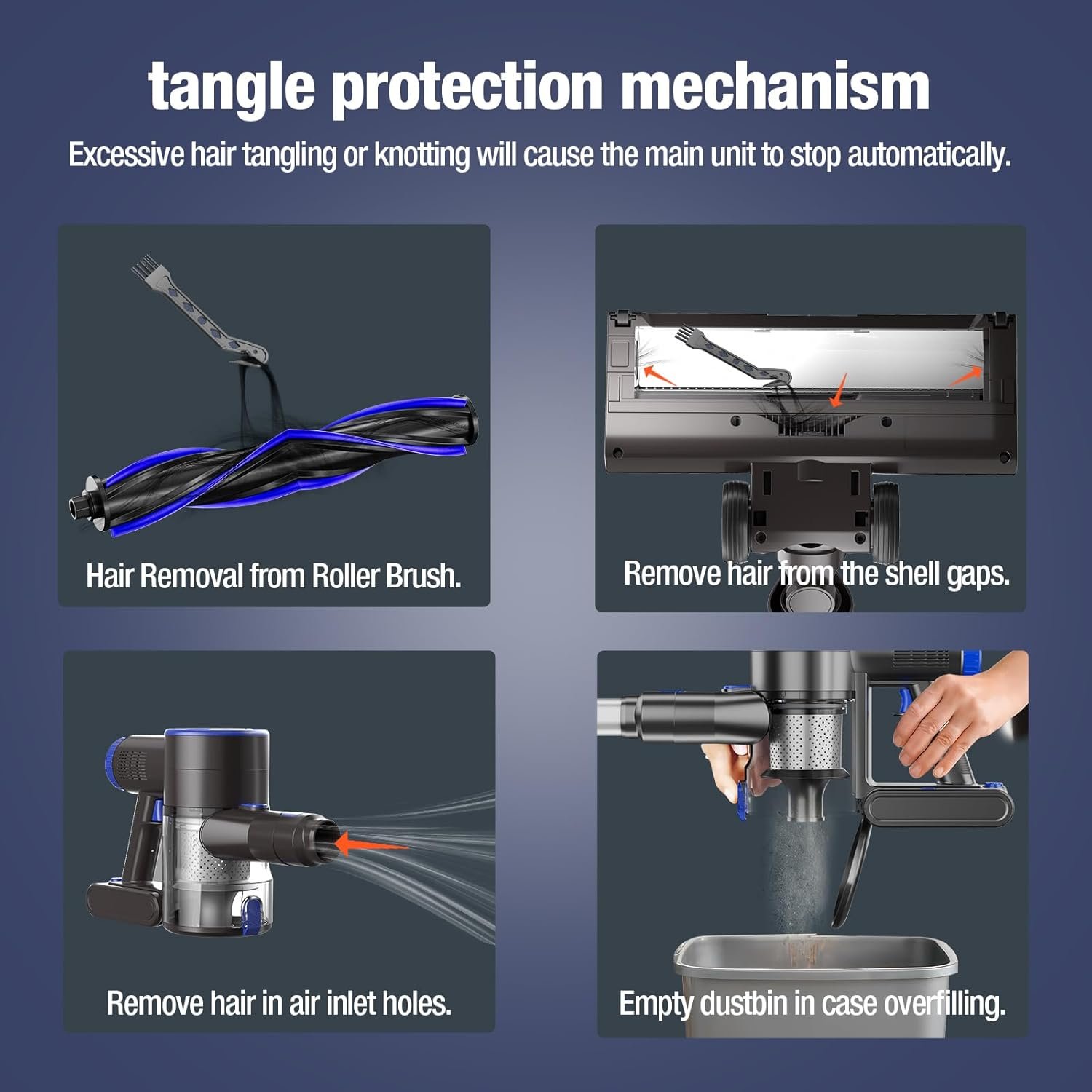 tangle protection mechanism

Excessive hair tangling or knotting will cause the main unit to stop automatically.

Hair Removal from Roller Brush.

Remove hair from the shell gaps.

Remove hair in air inlet holes.

Empty dustbin in case overfilling.