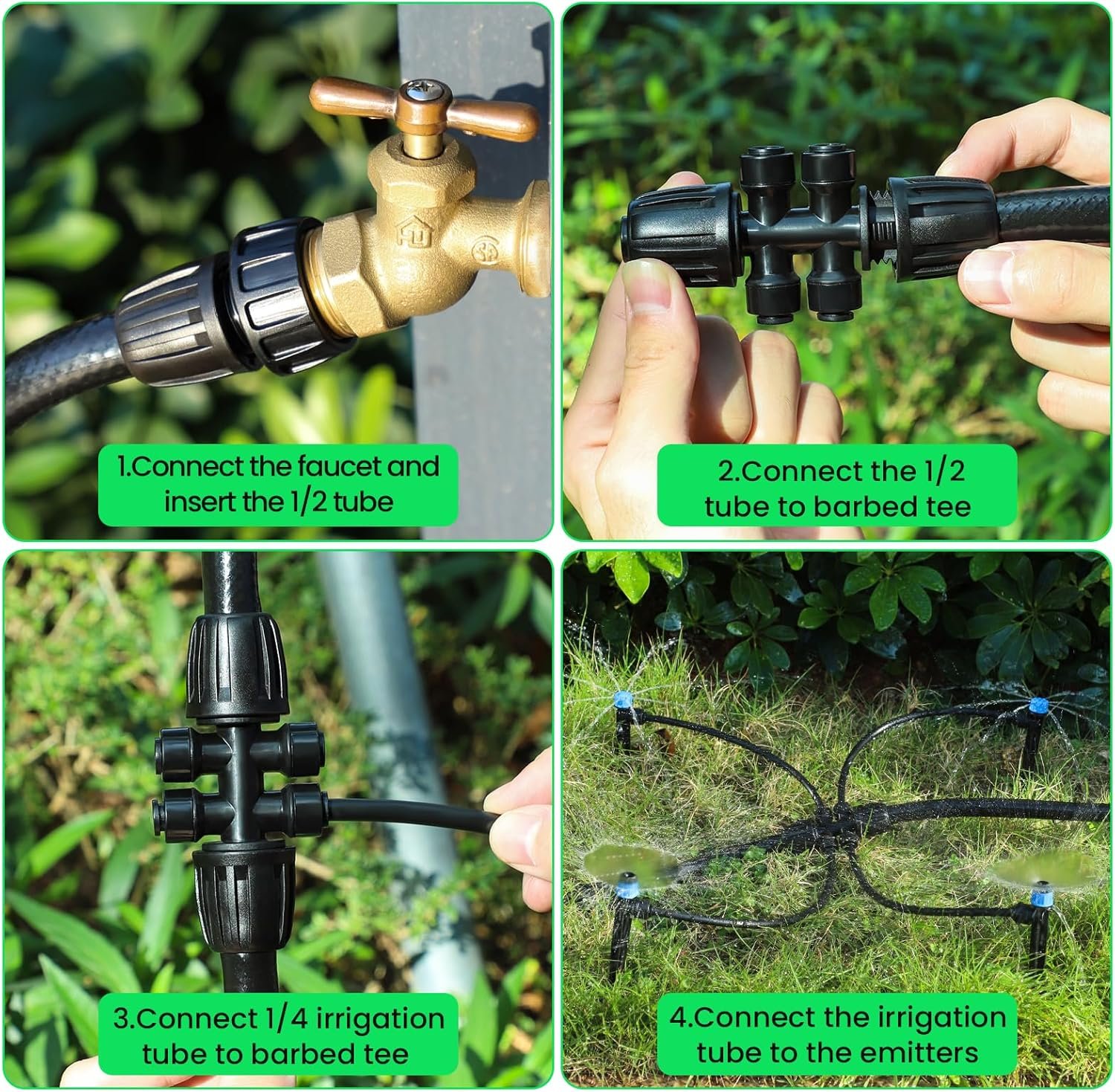 1.Connect the faucet and insert the 1/2 tube

2.Connect the 1/2 tube to barbed tee

3.Connect 1/4 irrigation tube to barbed tee

4.Connect the irrigation tube to the emitters