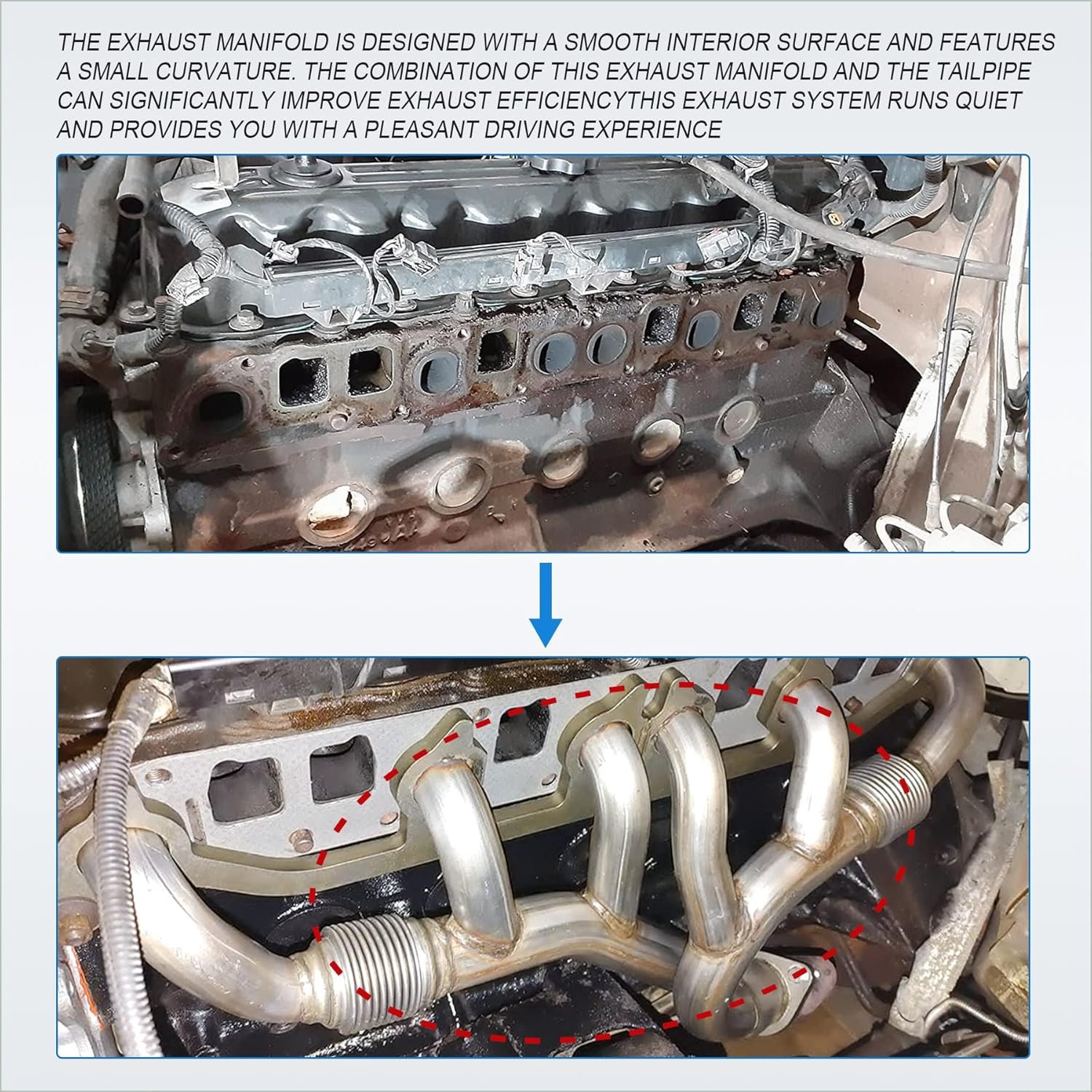 THE EXHAUST MANIFOLD IS DESIGNED WITH A SMOOTH INTERIOR SURFACE AND FEATURES A SMALL CURVATURE. THE COMBINATION OF THIS EXHAUST MANIFOLD AND THE TAILPIPE CAN SIGNIFICANTLY IMPROVE EXHAUST EFFICIENCYTHIS EXHAUST SYSTEM RUNS QUIET AND PROVIDES YOU WITH A PLEASANT DRIVING EXPERIENCE