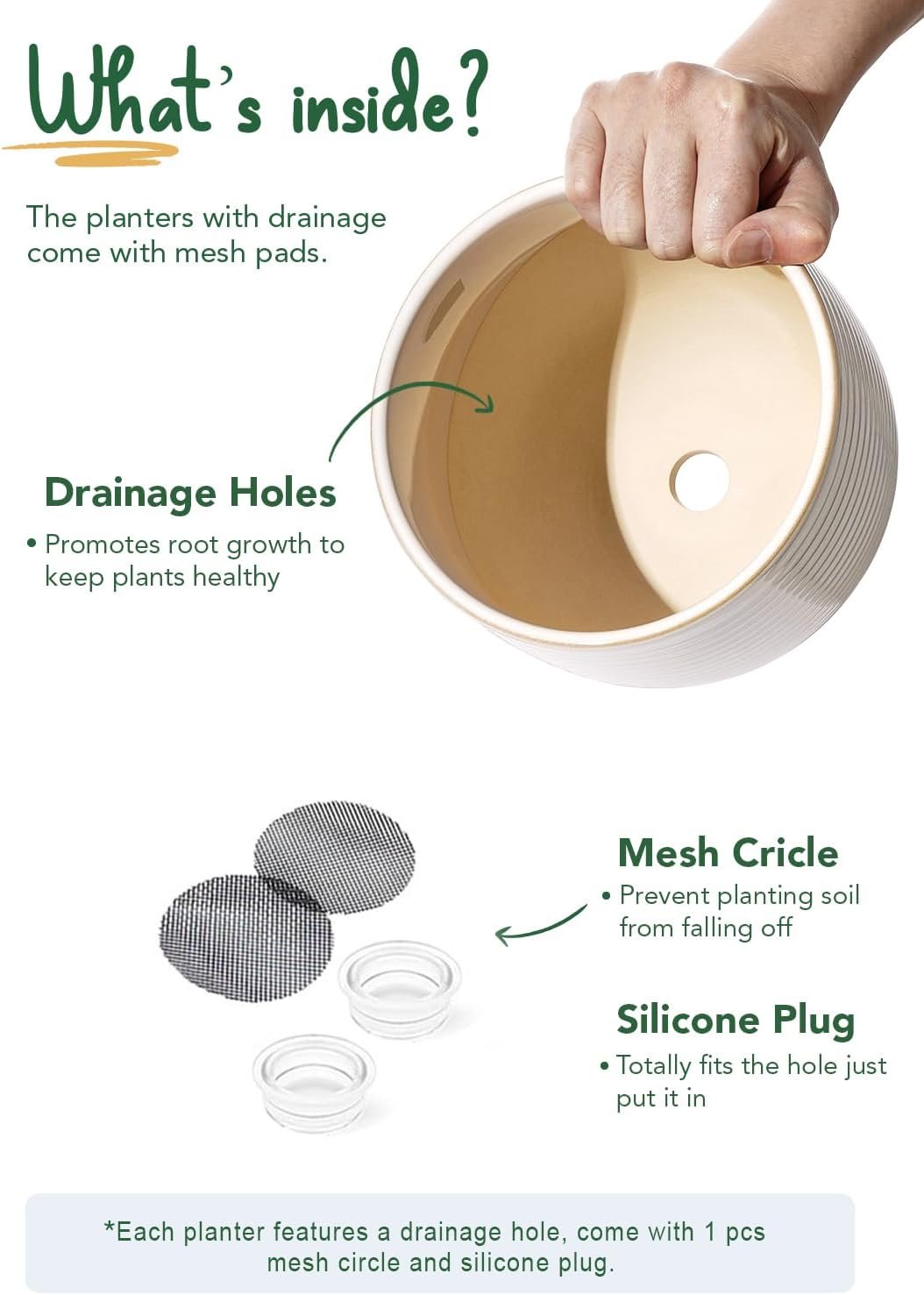 What's inside?

The planters with drainage come with mesh pads.

Drainage Holes

• Promotes root growth to keep plants healthy

Mesh Cricle

• Prevent planting soil from falling off

Silicone Plug

• Totally fits the hole just put it in

*Each planter features a drainage hole, come with 1 pcs mesh circle and silicone plug.