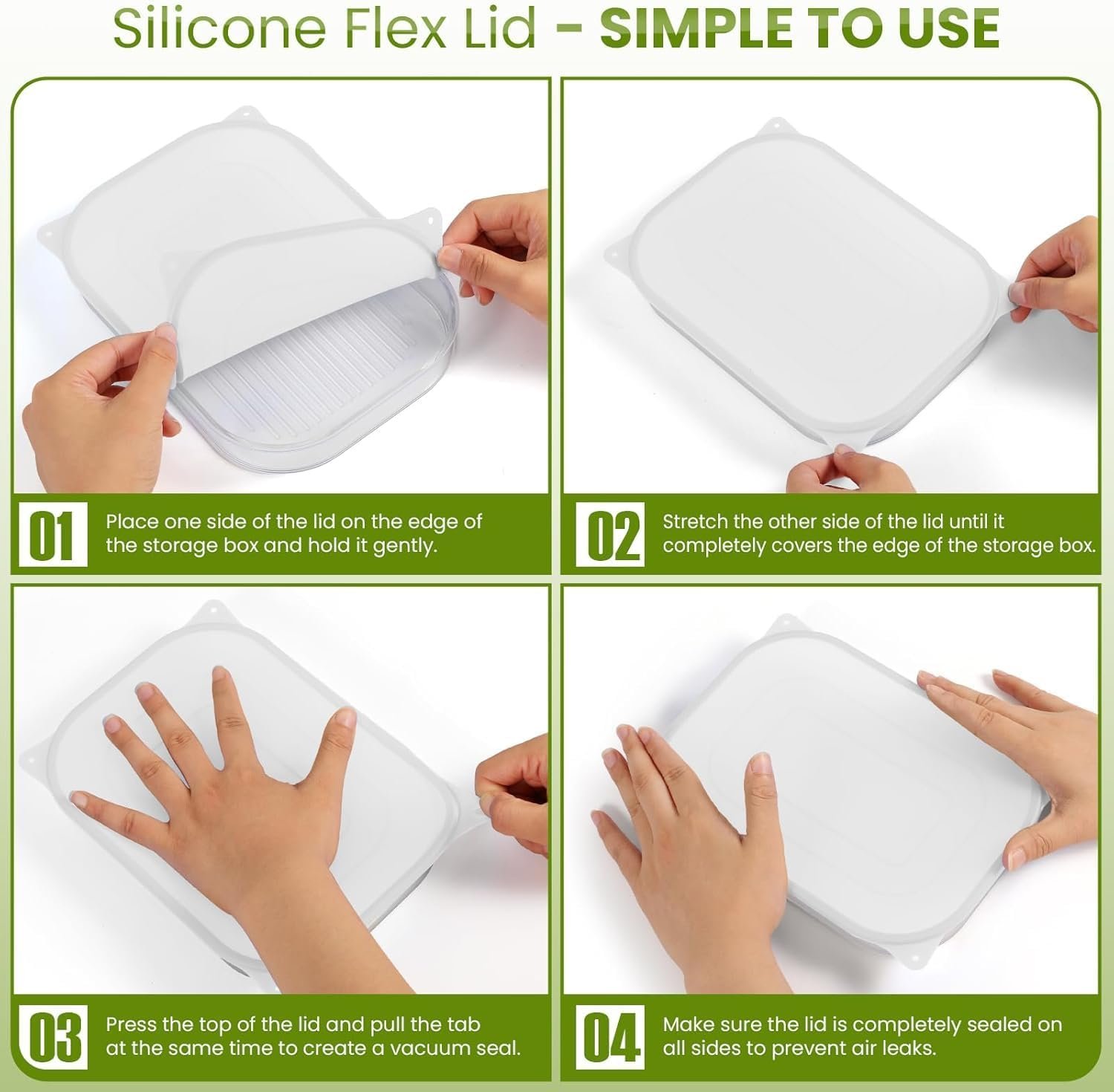 Silicone Flex Lid - SIMPLE TO USE

01 Place one side of the lid on the edge of the storage box and hold it gently.

02 Stretch the other side of the lid until it completely covers the edge of the storage box.

03 Press the top of the lid and pull the tab at the same time to create a vacuum seal.

04 Make sure the lid is completely sealed on all sides to prevent air leaks.