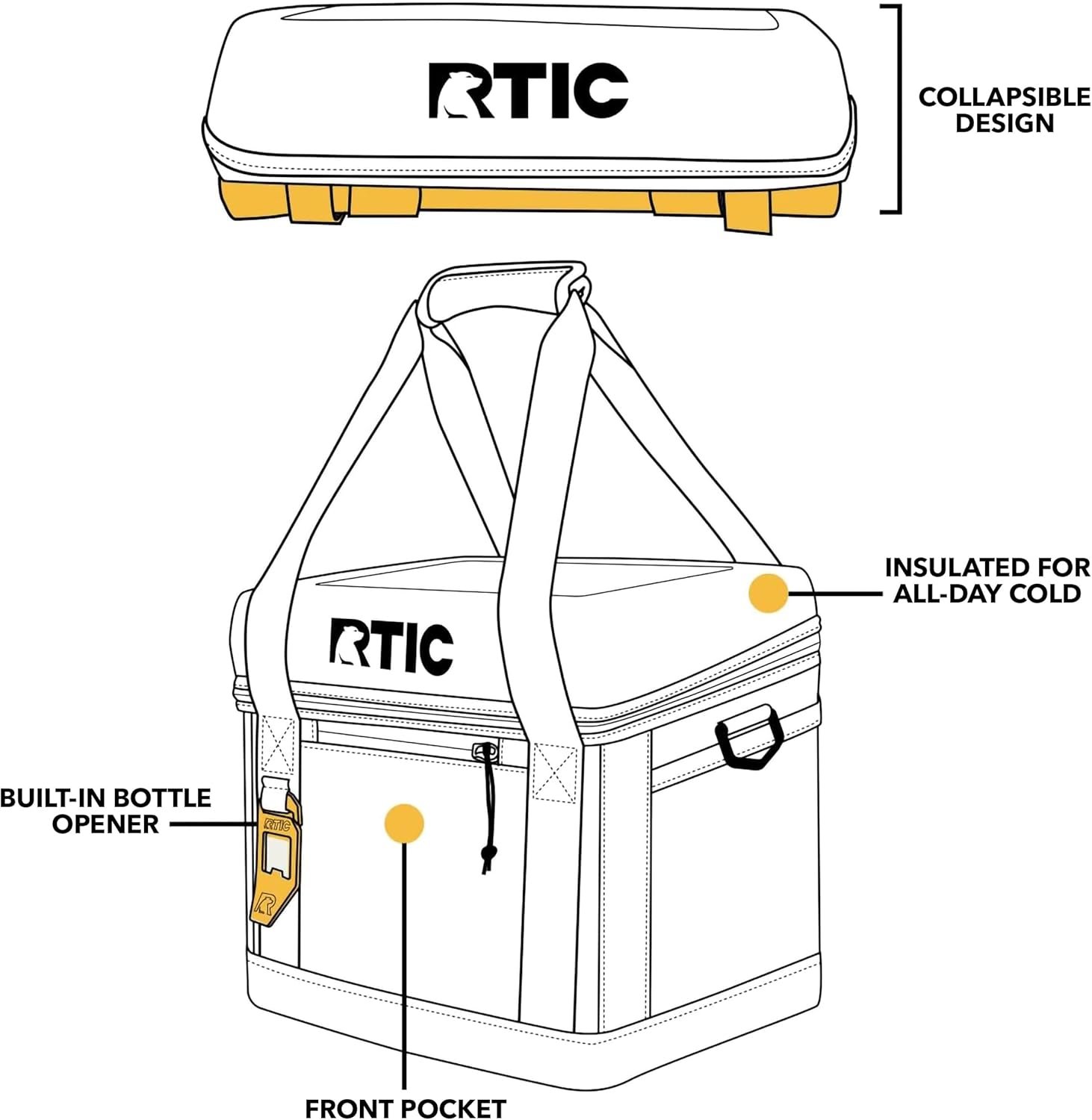 RTIC

COLLAPSIBLE DESIGN

RTIC

INSULATED FOR ALL-DAY COLD

BUILT-IN BOTTLE OPENER

RTIC

FRONT POCKET