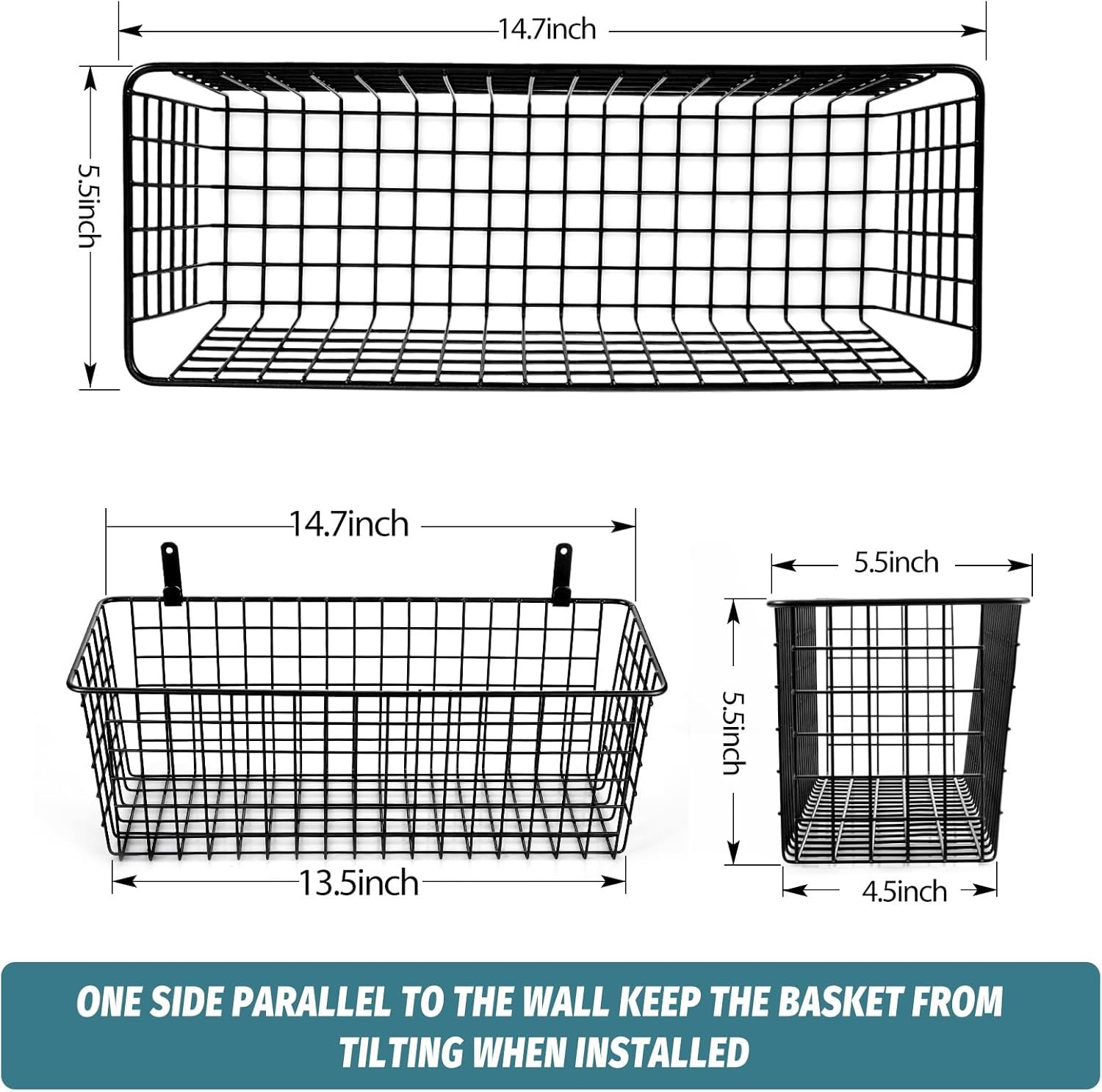 14.7inch

5.5inch

14.7inch

13.5inch

5.5inch

5.5inch

4.5inch

ONE SIDE PARALLEL TO THE WALL KEEP THE BASKET FROM TILTING WHEN INSTALLED