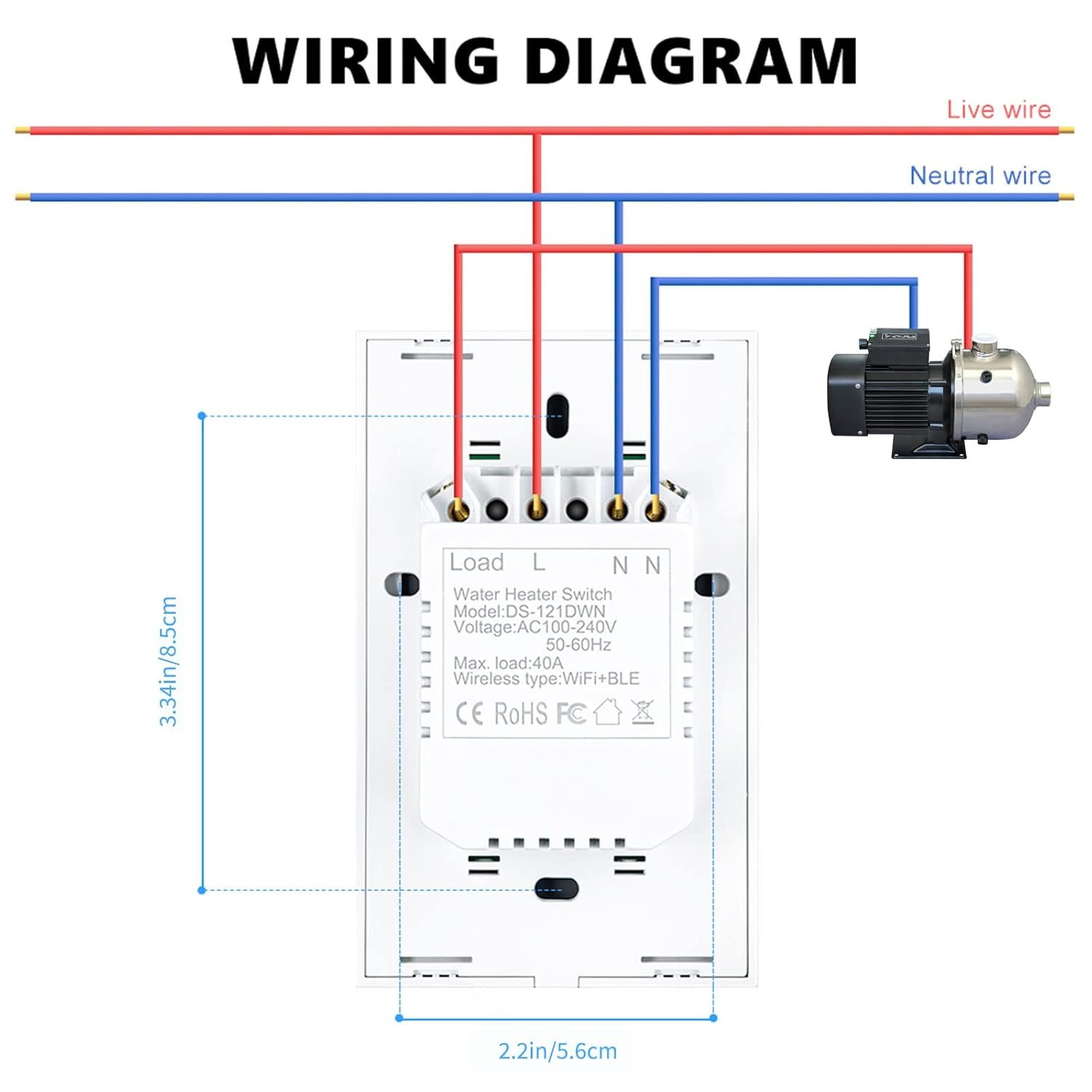 WIRING DIAGRAM

Live wire

Neutral wire

Load L N N

Water Heater Switch
Model:DS-121DWN
Voltage:AC100-240V
50-60Hz
Max. load:40A
Wireless type:WiFi+BLE

CE RoHS FC

3.34in/8.5cm

2.2in/5.6cm