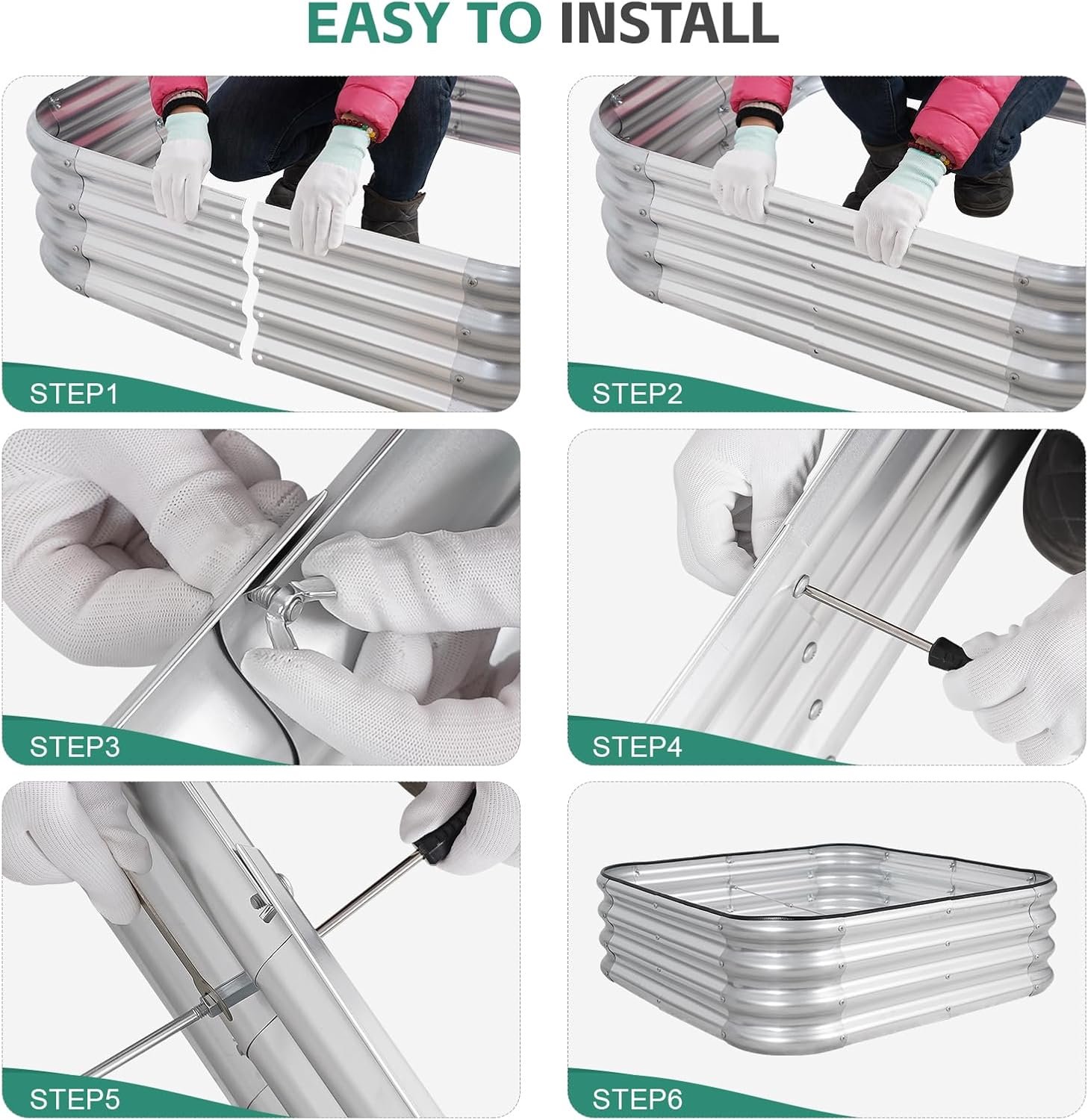 EASY TO INSTALL

STEP1

STEP2

STEP3

STEP4

STEP5

STEP6