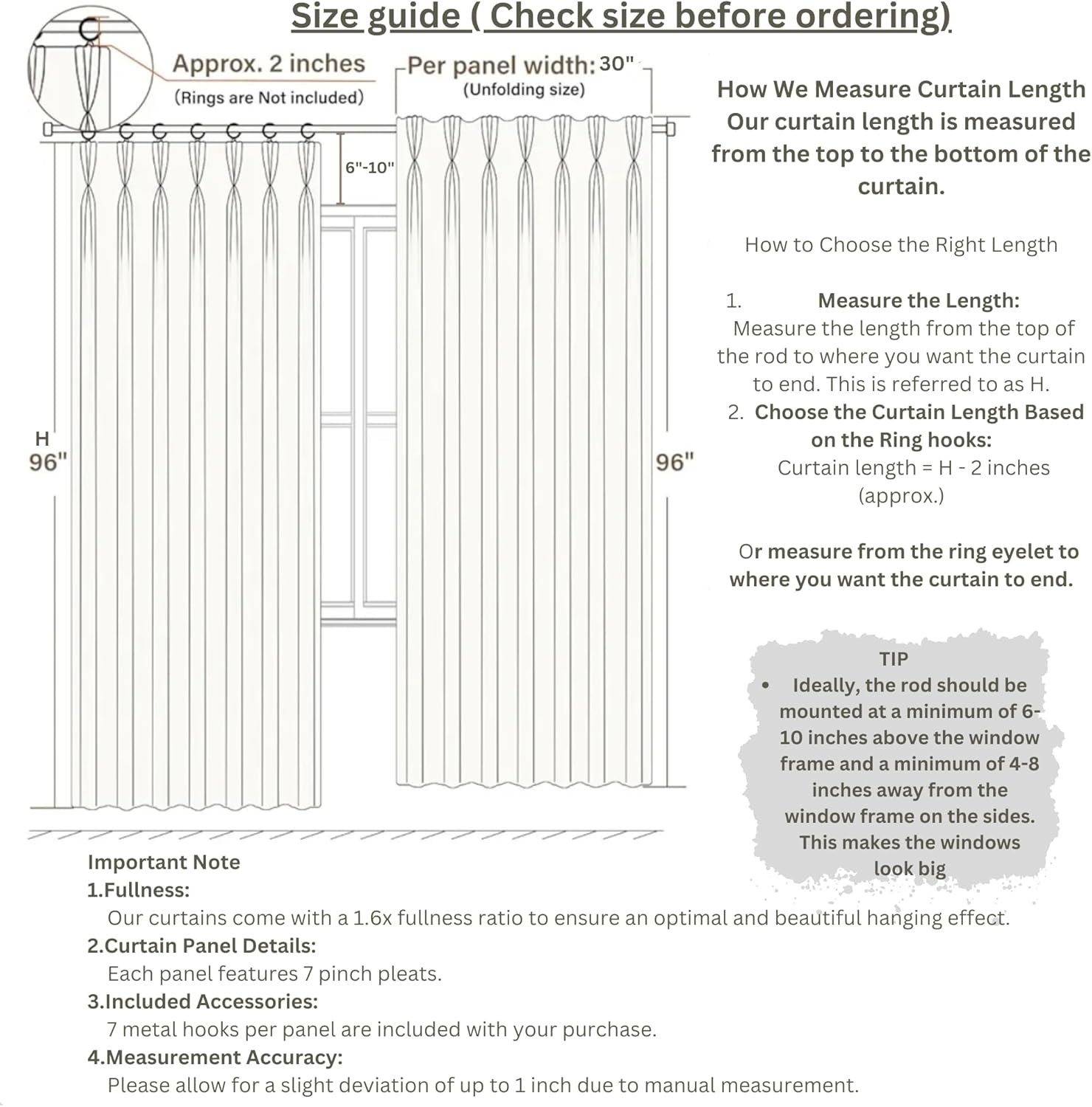 Size guide ( Check size before ordering)

Approx. 2 inches
(Rings are Not included)

Per panel width: 30"
(Unfolding size)

6"-10"

H
96"

96"

How We Measure Curtain Length
Our curtain length is measured from the top to the bottom of the curtain.

How to Choose the Right Length

1. Measure the Length:
Measure the length from the top of the rod to where you want the curtain to end. This is referred to as H.
2. Choose the Curtain Length Based on the Ring hooks:
Curtain length = H - 2 inches (approx.)

Or measure from the ring eyelet to where you want the curtain to end.

TIP
• Ideally, the rod should be mounted at a minimum of 6-10 inches above the window frame and a minimum of 4-8 inches away from the window frame on the sides. This makes the windows look big

Important Note
1.Fullness:
Our curtains come with a 1.6x fullness ratio to ensure an optimal and beautiful hanging effect.
2.Curtain Panel Details:
Each panel features 7 pinch pleats.
3.Included Accessories:
7 metal hooks per panel are included with your purchase.
4.Measurement Accuracy:
Please allow for a slight deviation of up to 1 inch due to manual measurement.