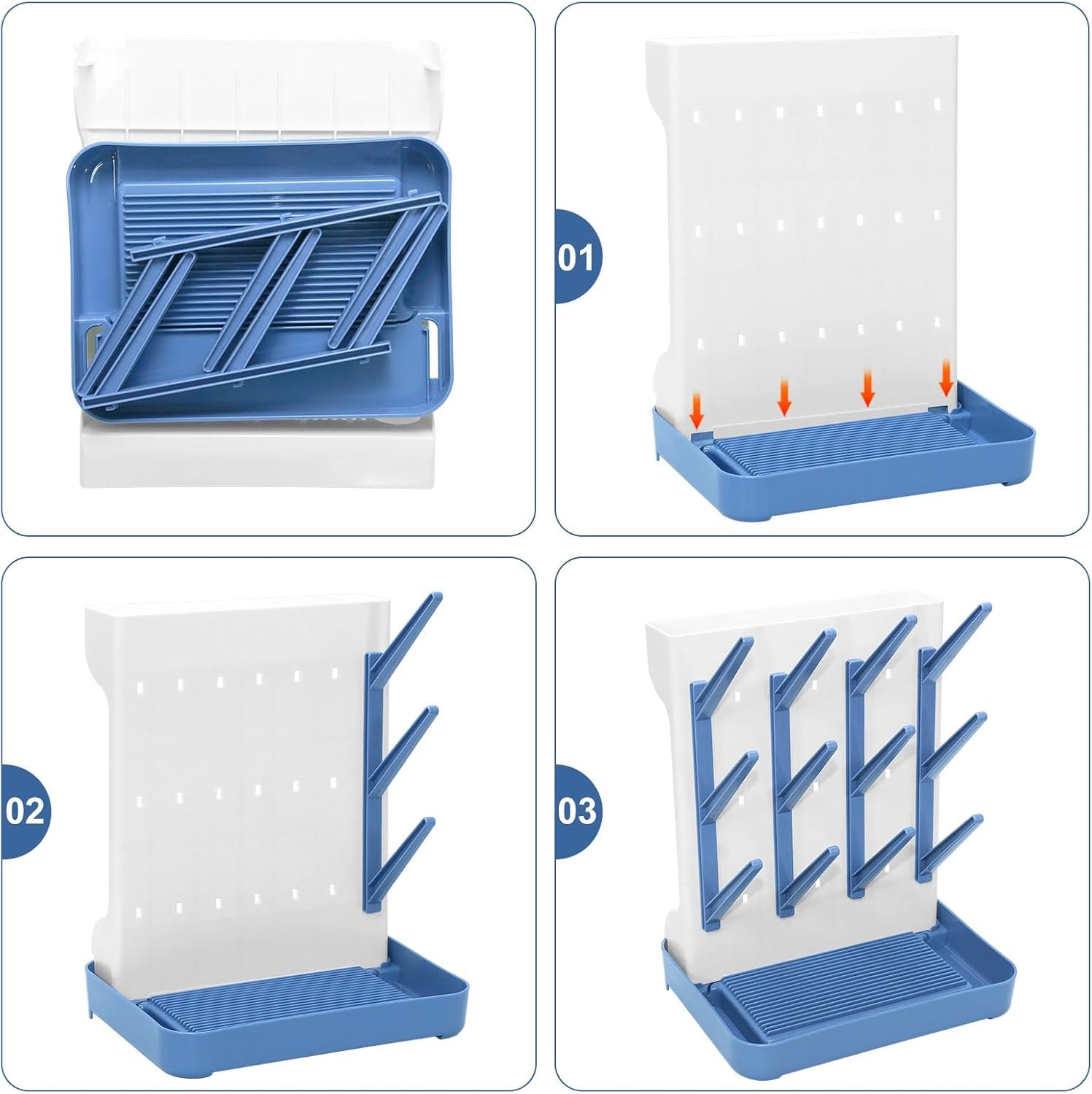 01

02

03