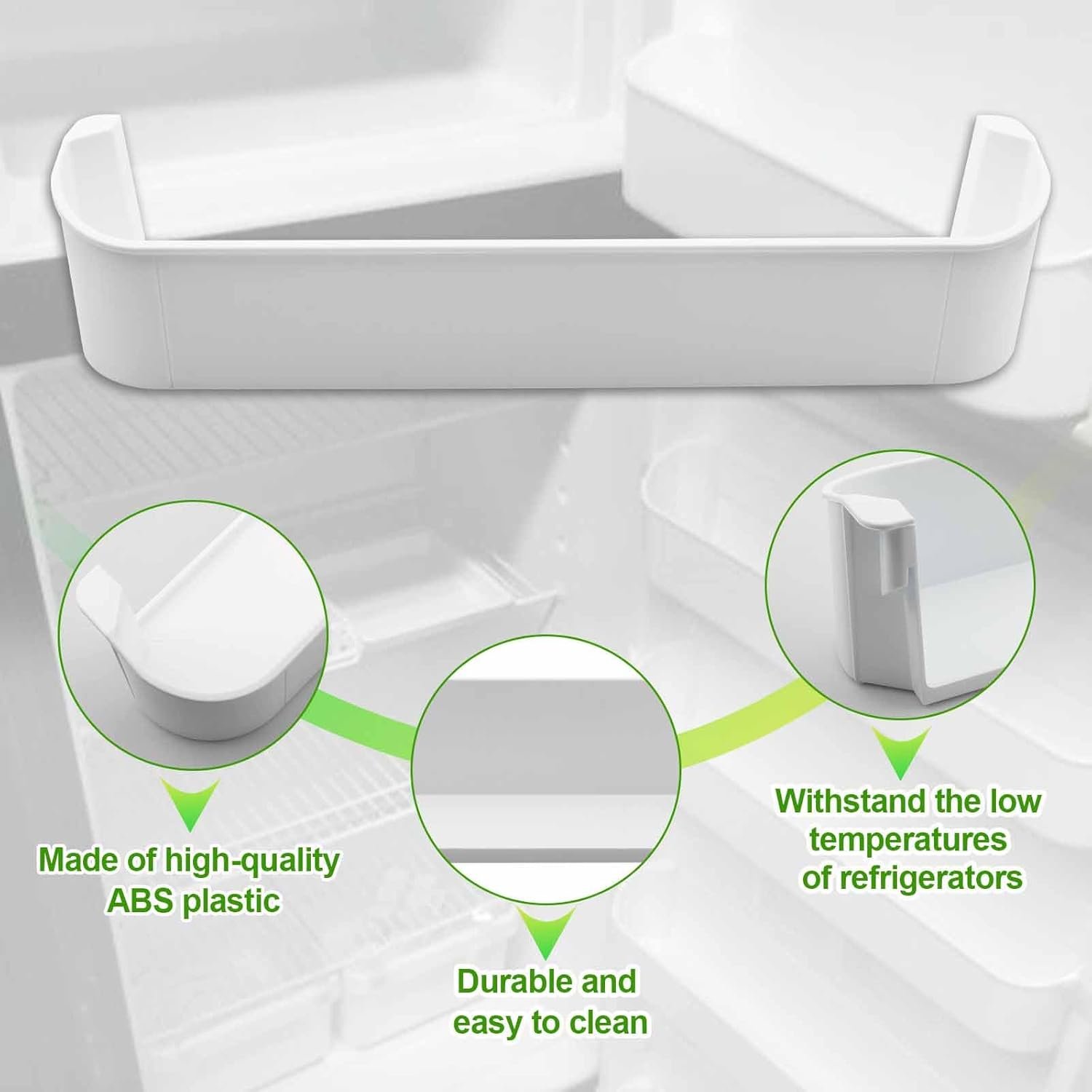 Made of high-quality ABS plastic

Durable and easy to clean

Withstand the low temperatures of refrigerators