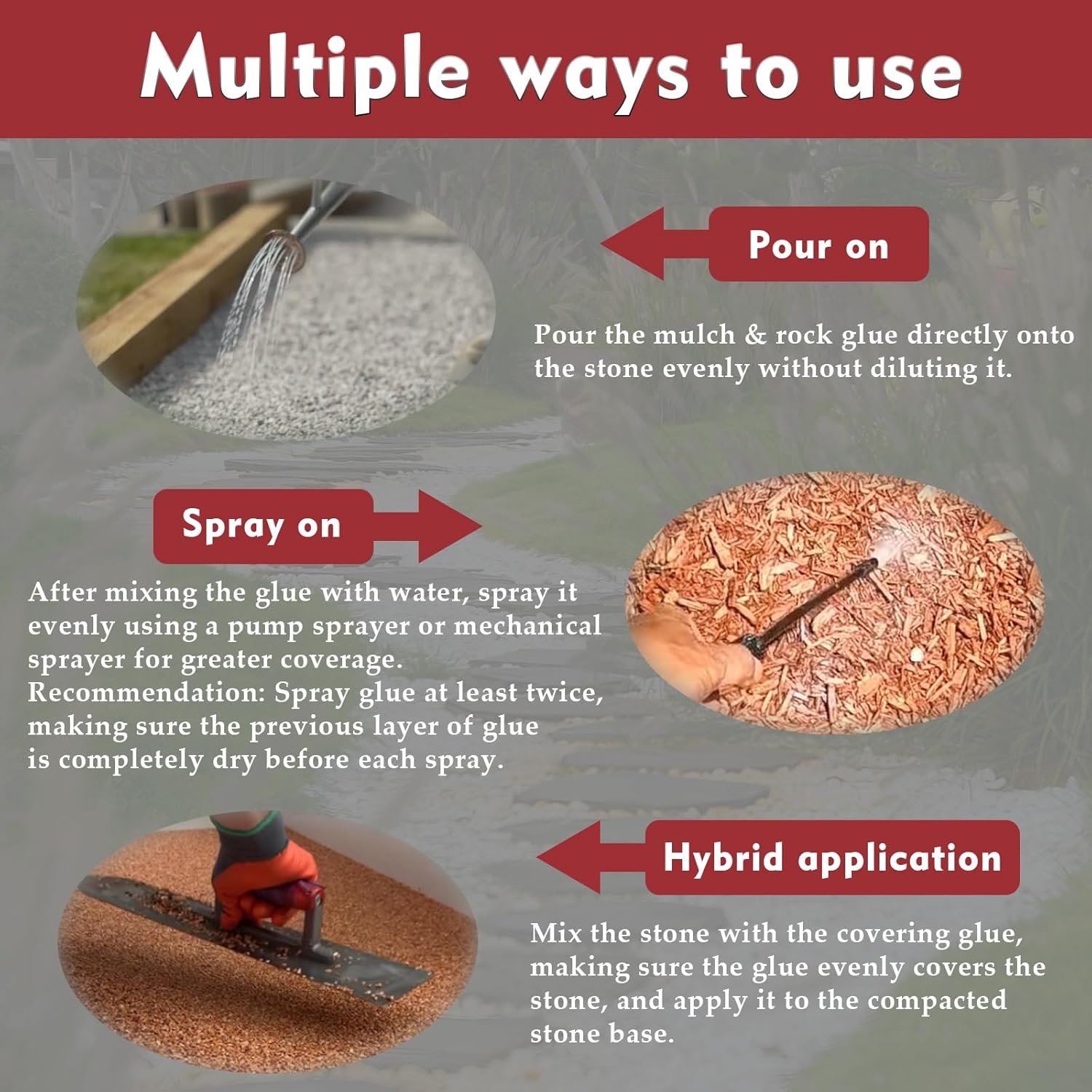 Multiple ways to use

Pour on

Pour the mulch & rock glue directly onto the stone evenly without diluting it.

Spray on

After mixing the glue with water, spray it evenly using a pump sprayer or mechanical sprayer for greater coverage.
Recommendation: Spray glue at least twice, making sure the previous layer of glue is completely dry before each spray.

Hybrid application

Mix the stone with the covering glue, making sure the glue evenly covers the stone, and apply it to the compacted stone base.