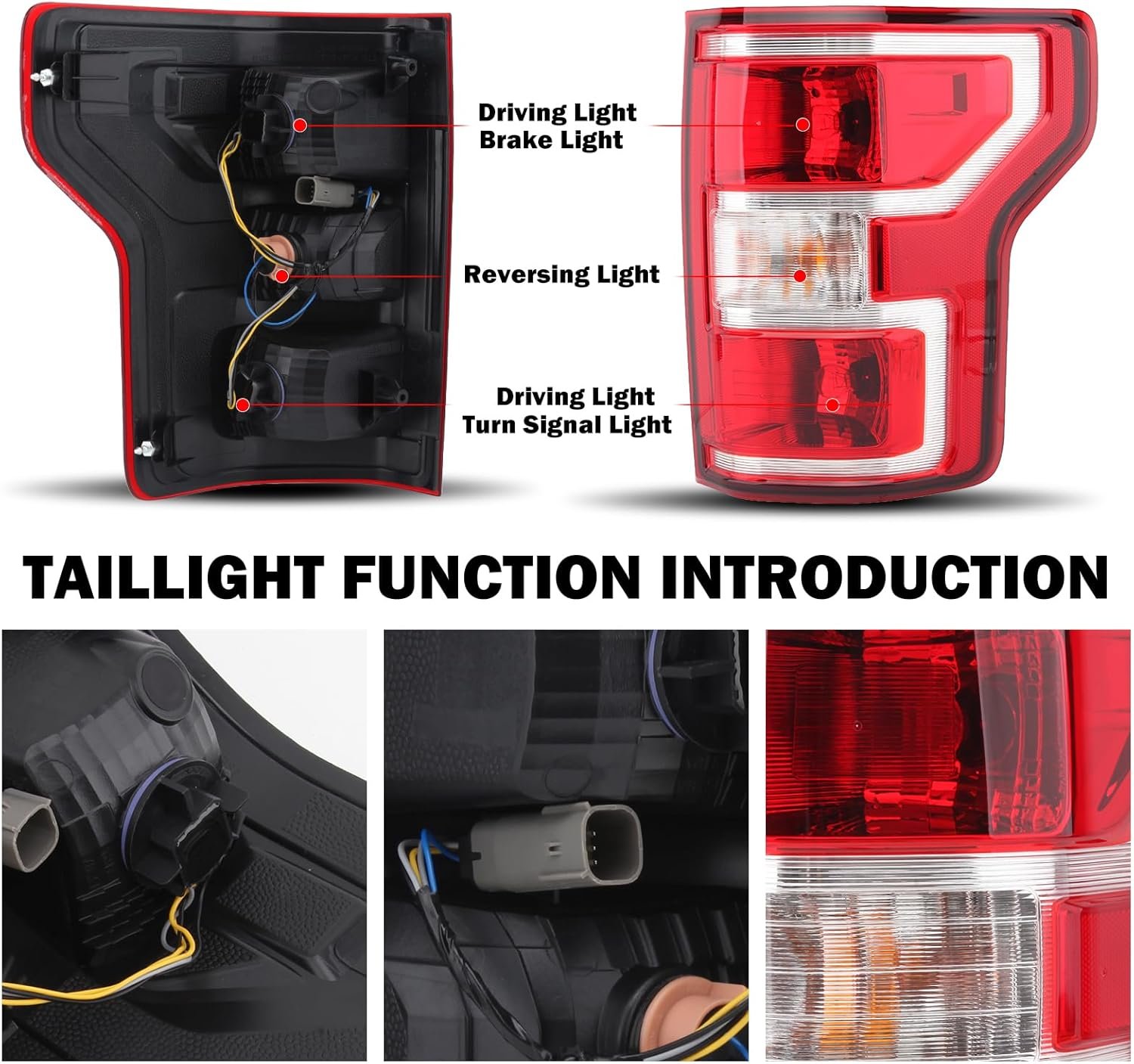 Driving Light
Brake Light

Reversing Light

Driving Light
Turn Signal Light

TAILLIGHT FUNCTION INTRODUCTION