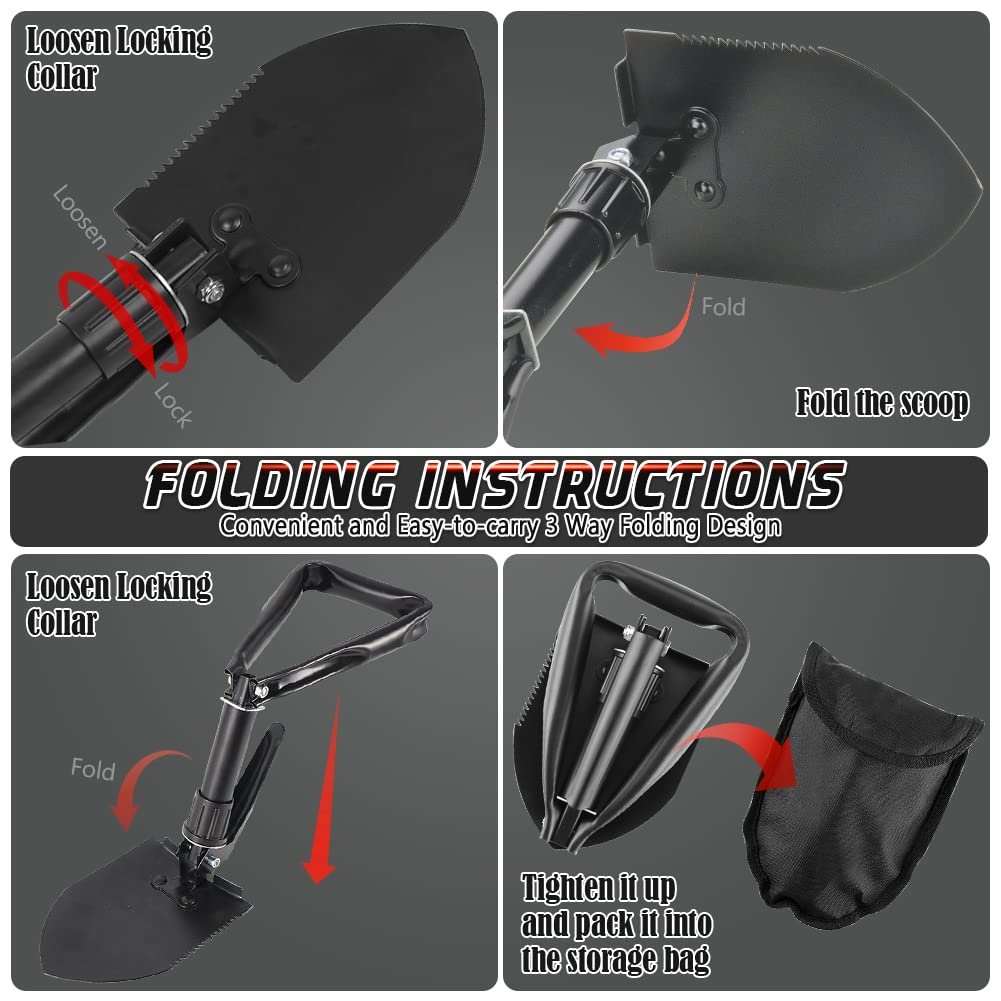 Loosen Locking Collar

Loosen

Lock

Fold

Fold the scoop

FOLDING INSTRUCTIONS
Convenient and Easy-to-carry 3 Way Folding Design

Loosen Locking Collar

Fold

Tighten it up and pack it into the storage bag