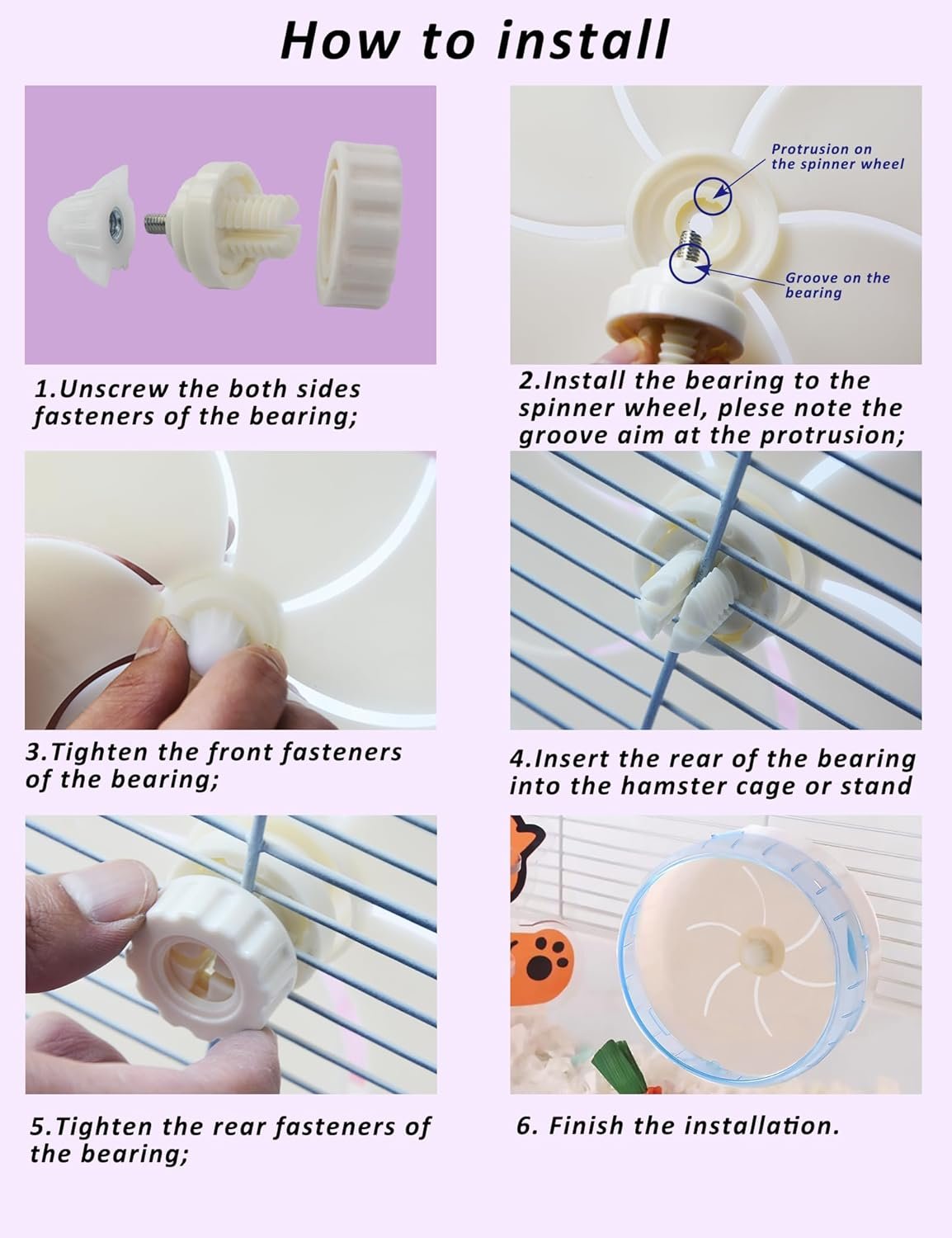 How to install

1.Unscrew the both sides fasteners of the bearing;

Protrusion on the spinner wheel

Groove on the bearing

2.Install the bearing to the spinner wheel, plese note the groove aim at the protrusion;

3.Tighten the front fasteners of the bearing;

4.Insert the rear of the bearing into the hamster cage or stand

5.Tighten the rear fasteners of the bearing;

6. Finish the installation.