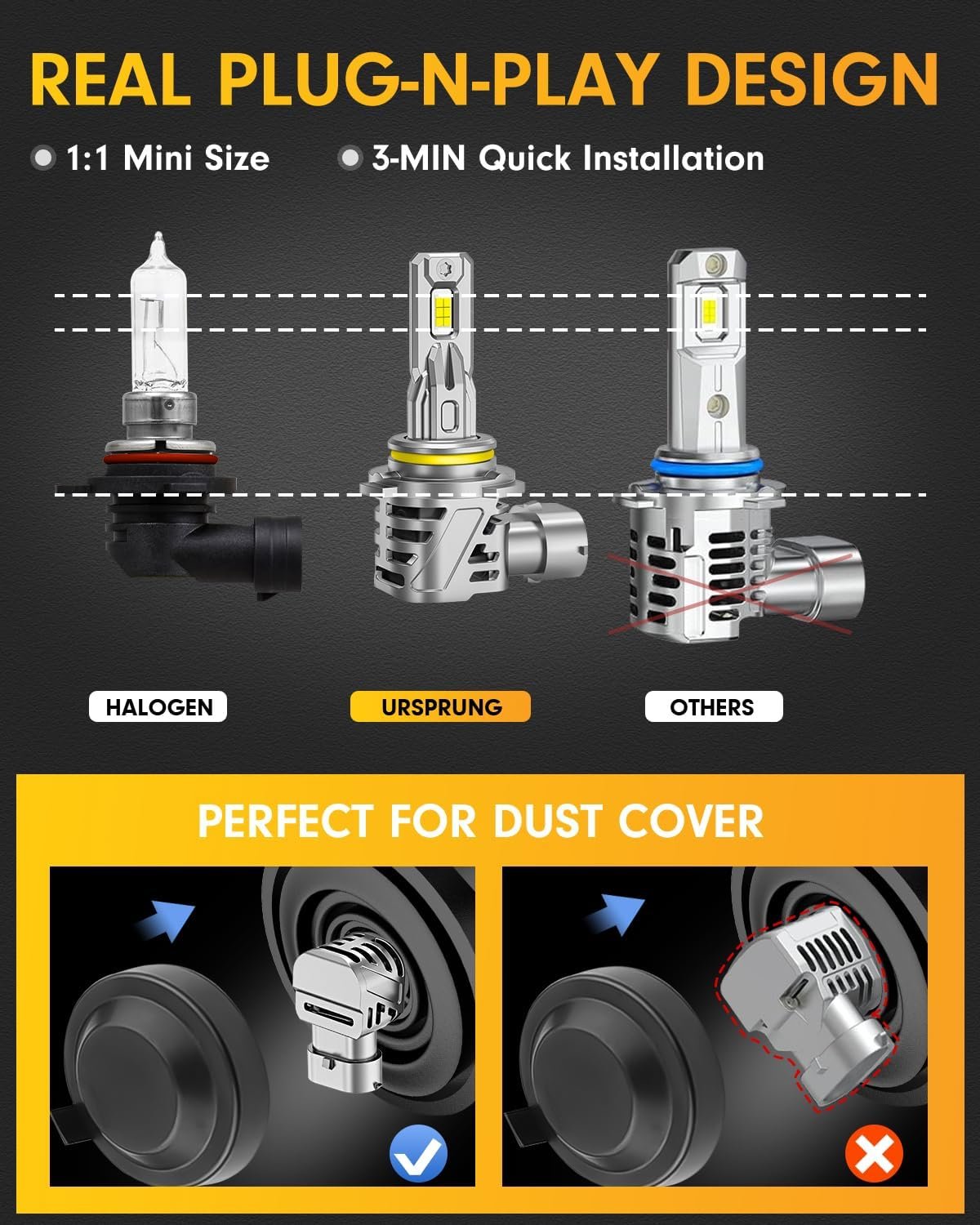 REAL PLUG-N-PLAY DESIGN

1:1 Mini Size

3-MIN Quick Installation

HALOGEN

URSPRUNG

OTHERS

PERFECT FOR DUST COVER