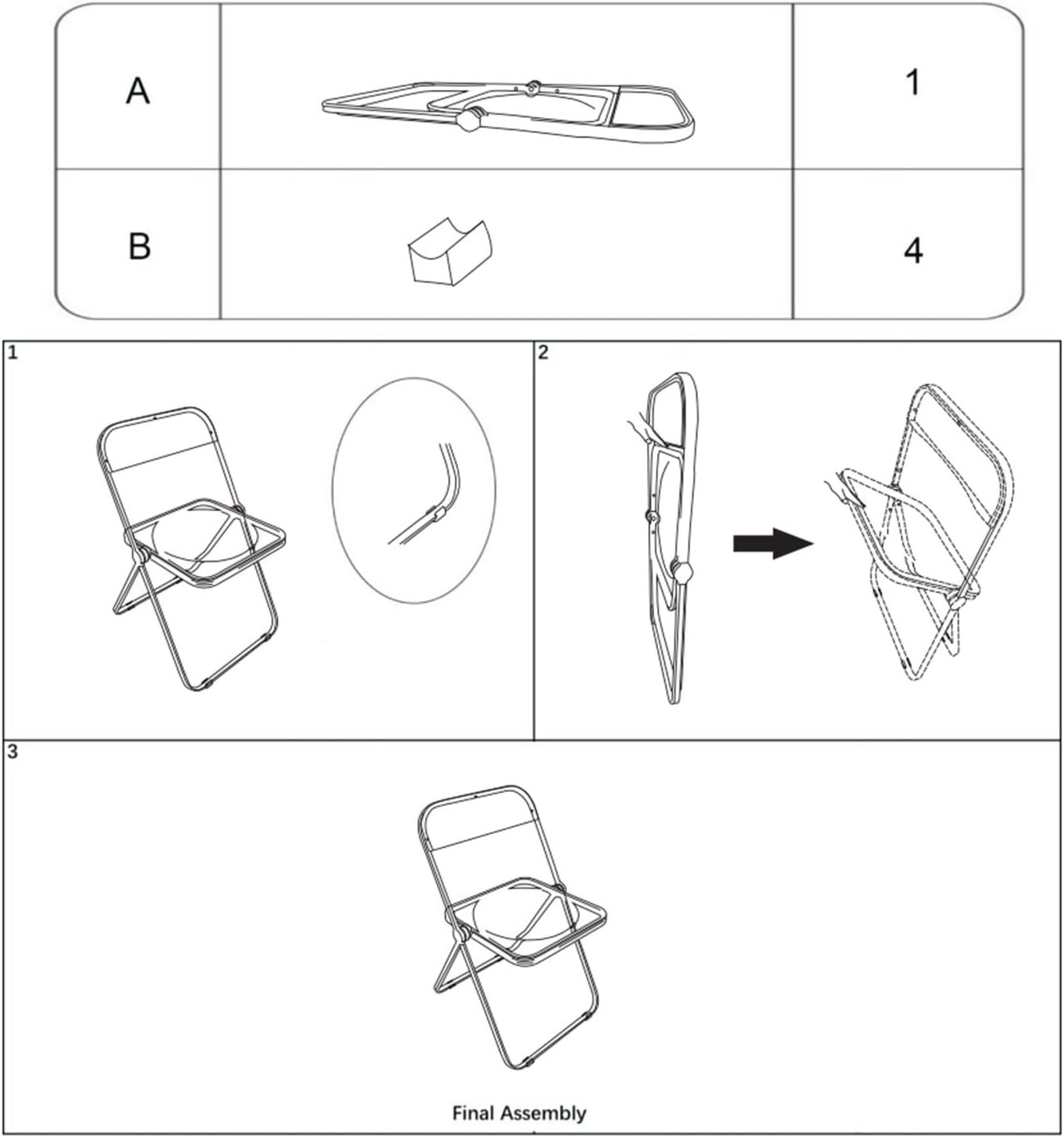 | A | | 1 |
|---|---|---|
| B | | 4 |

1

2

3

Final Assembly