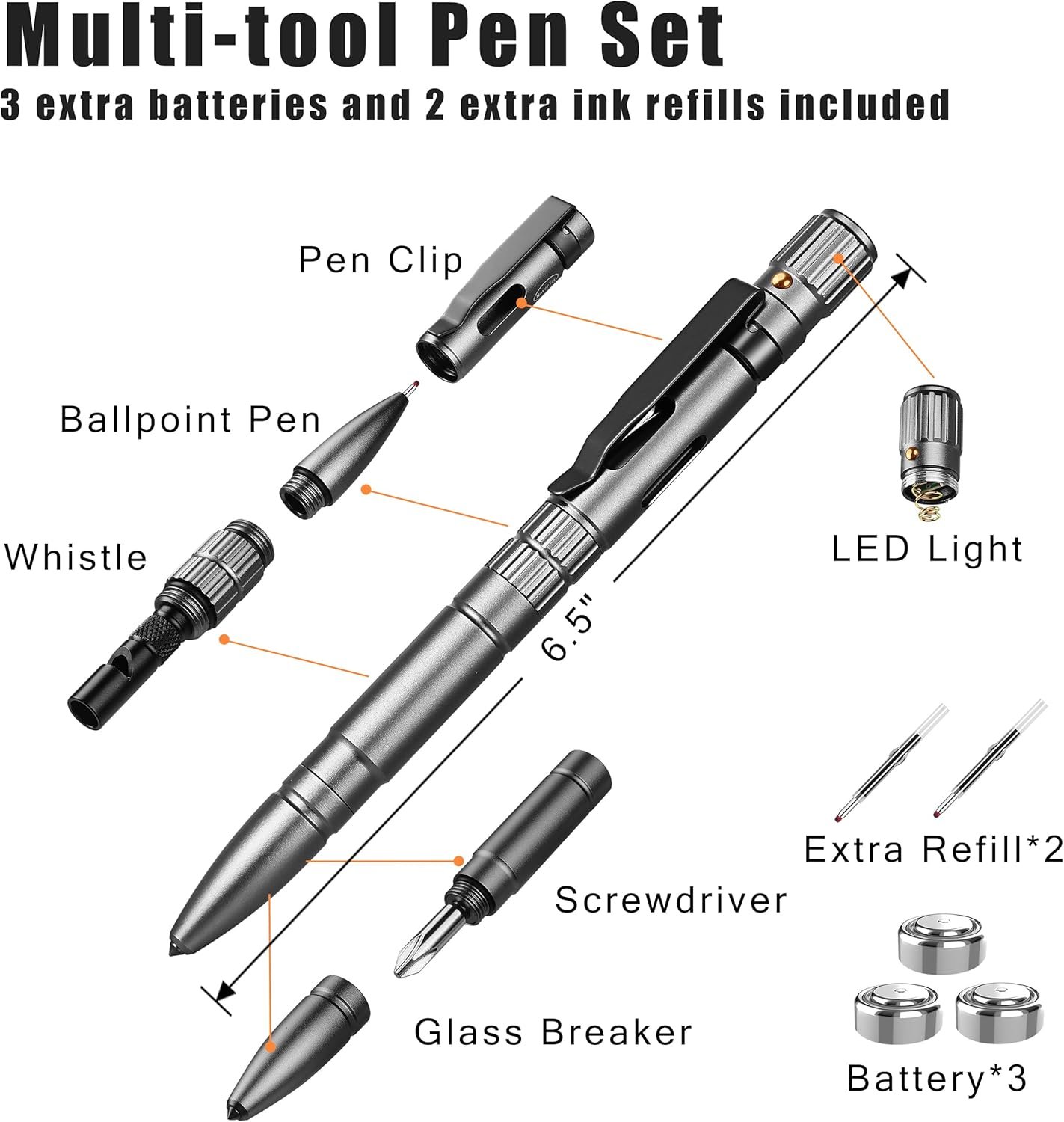 Multi-tool Pen Set
3 extra batteries and 2 extra ink refills included

Pen Clip

Ballpoint Pen

Whistle

LED Light

6.5"

Extra Refill*2

Screwdriver

Glass Breaker

Battery*3