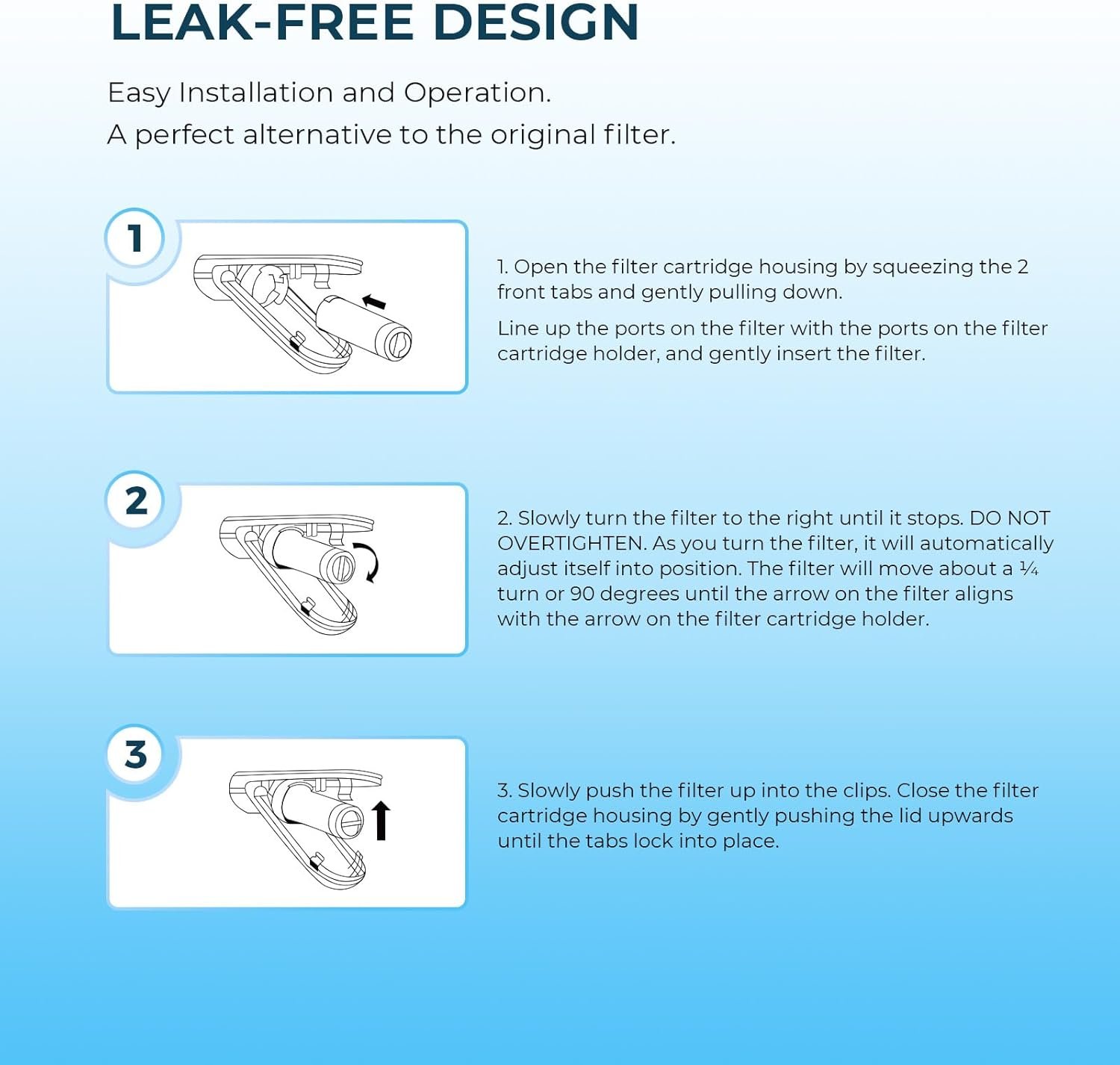 LEAK-FREE DESIGN

Easy Installation and Operation.
A perfect alternative to the original filter.

1

1. Open the filter cartridge housing by squeezing the 2 front tabs and gently pulling down.

Line up the ports on the filter with the ports on the filter cartridge holder, and gently insert the filter.

2

2. Slowly turn the filter to the right until it stops. DO NOT OVERTIGHTEN. As you turn the filter, it will automatically adjust itself into position. The filter will move about a ¼ turn or 90 degrees until the arrow on the filter aligns with the arrow on the filter cartridge holder.

3

3. Slowly push the filter up into the clips. Close the filter cartridge housing by gently pushing the lid upwards until the tabs lock into place.