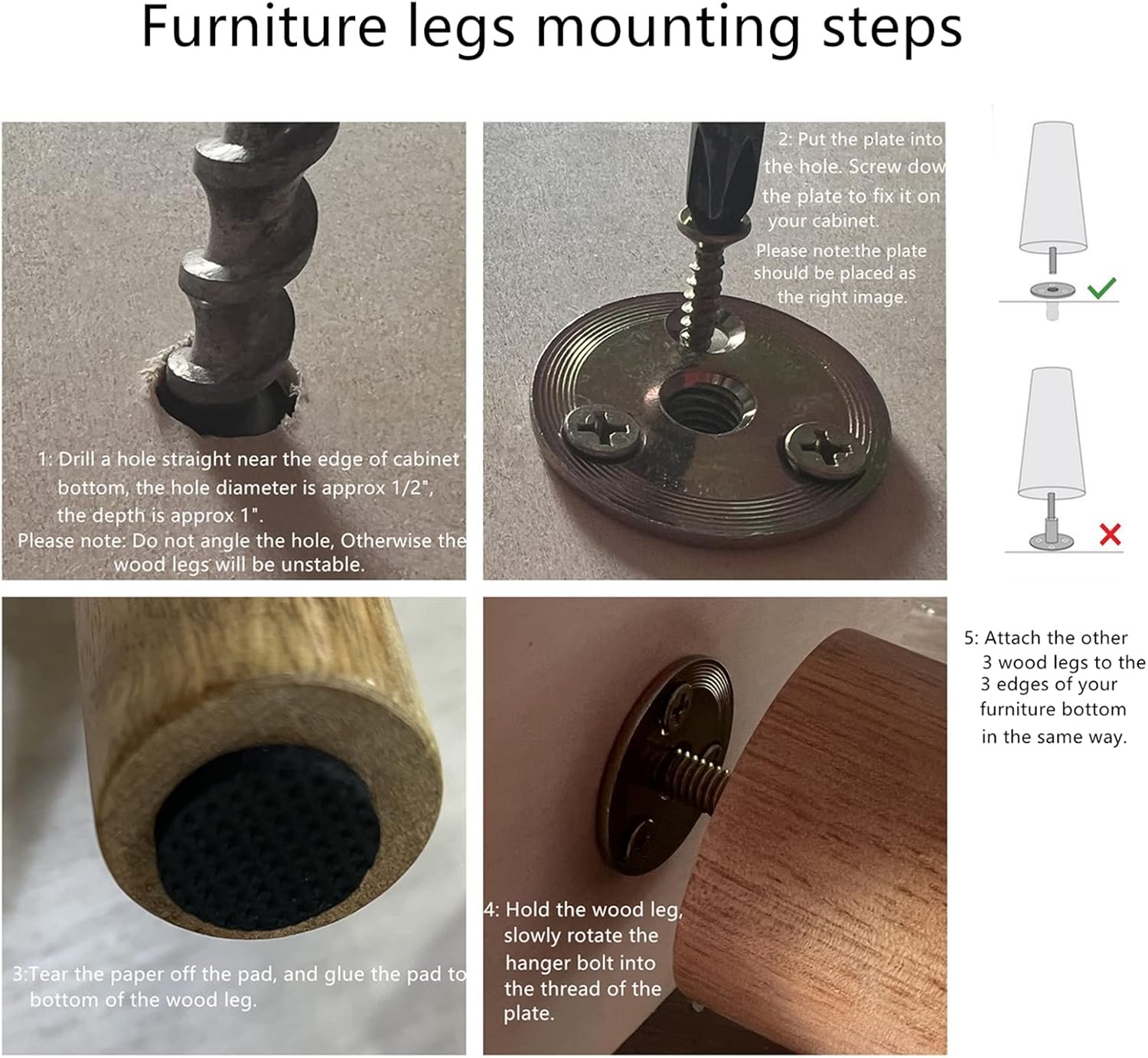 Furniture legs mounting steps

1: Drill a hole straight near the edge of cabinet bottom, the hole diameter is approx 1/2", the depth is approx 1".
Please note: Do not angle the hole, Otherwise the wood legs will be unstable.

2: Put the plate into the hole. Screw dow the plate to fix it on your cabinet.
Please note:the plate should be placed as the right image.

3:Tear the paper off the pad, and glue the pad to bottom of the wood leg.

4: Hold the wood leg, slowly rotate the hanger bolt into the thread of the plate.

5: Attach the other 3 wood legs to the 3 edges of your furniture bottom in the same way.