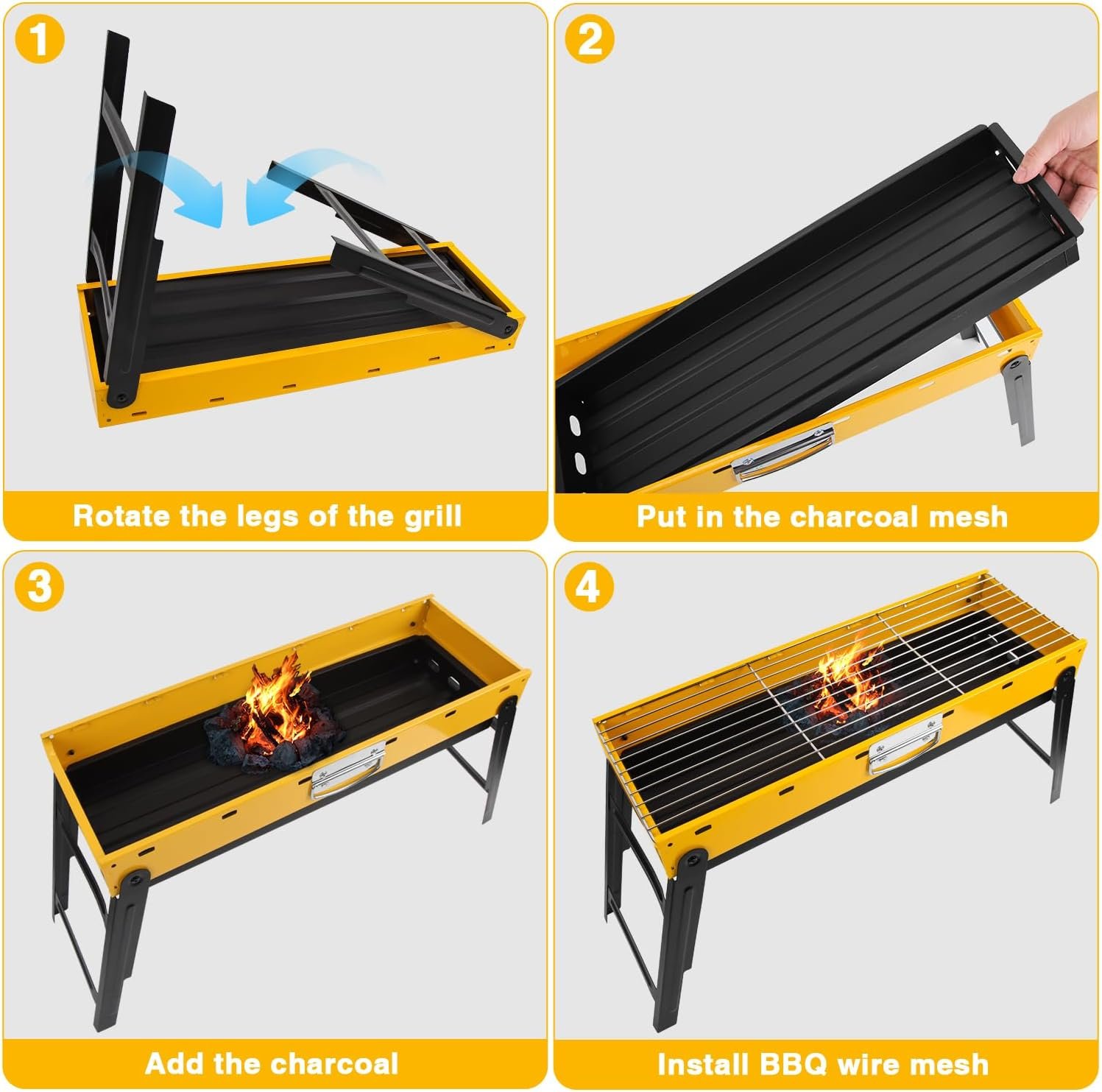 1

Rotate the legs of the grill

2

Put in the charcoal mesh

3

Add the charcoal

4

Install BBQ wire mesh