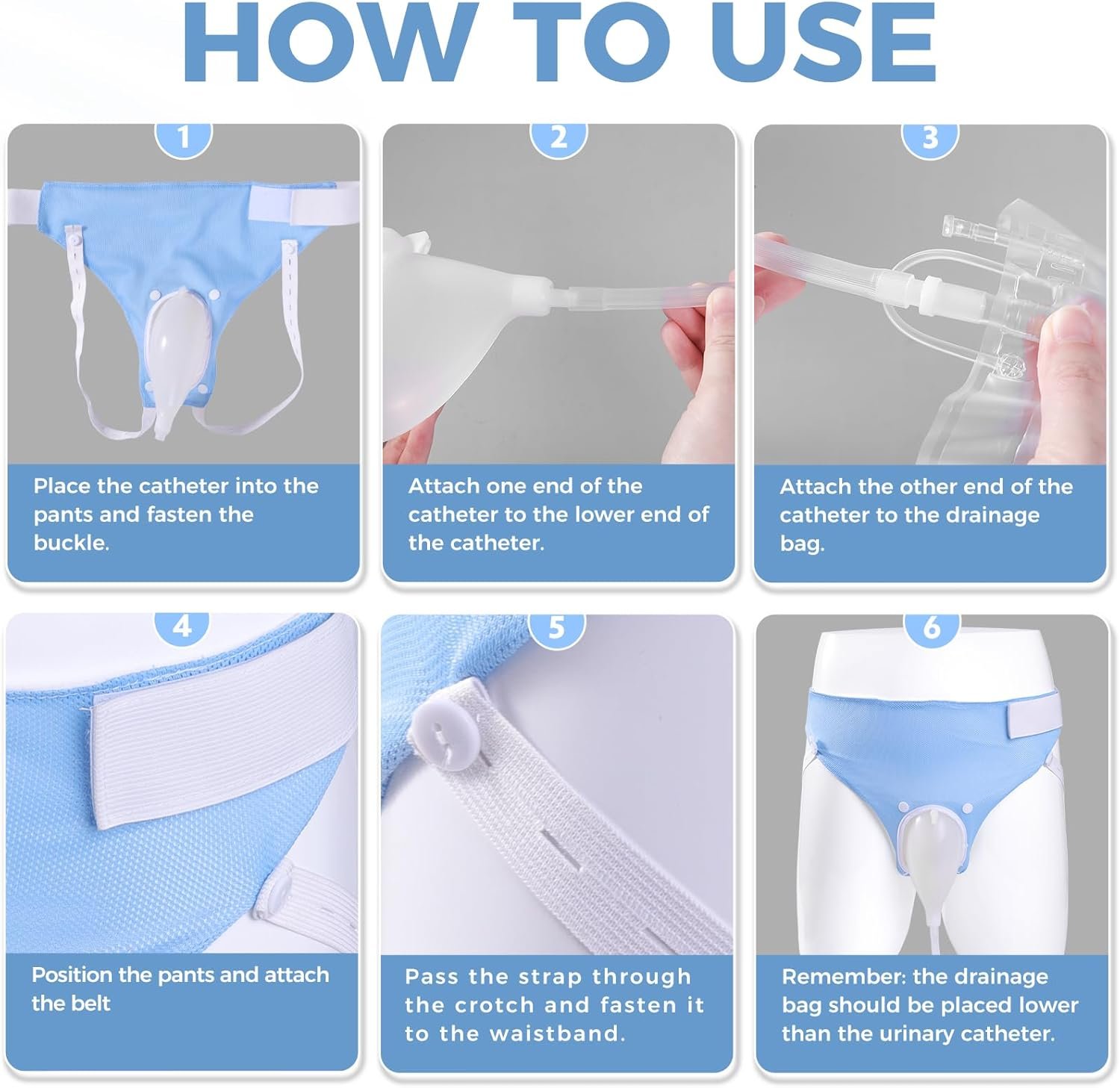 HOW TO USE

1

Place the catheter into the pants and fasten the buckle.

2

Attach one end of the catheter to the lower end of the catheter.

3

Attach the other end of the catheter to the drainage bag.

4

Position the pants and attach the belt

5

Pass the strap through the crotch and fasten it to the waistband.

6

Remember: the drainage bag should be placed lower than the urinary catheter.