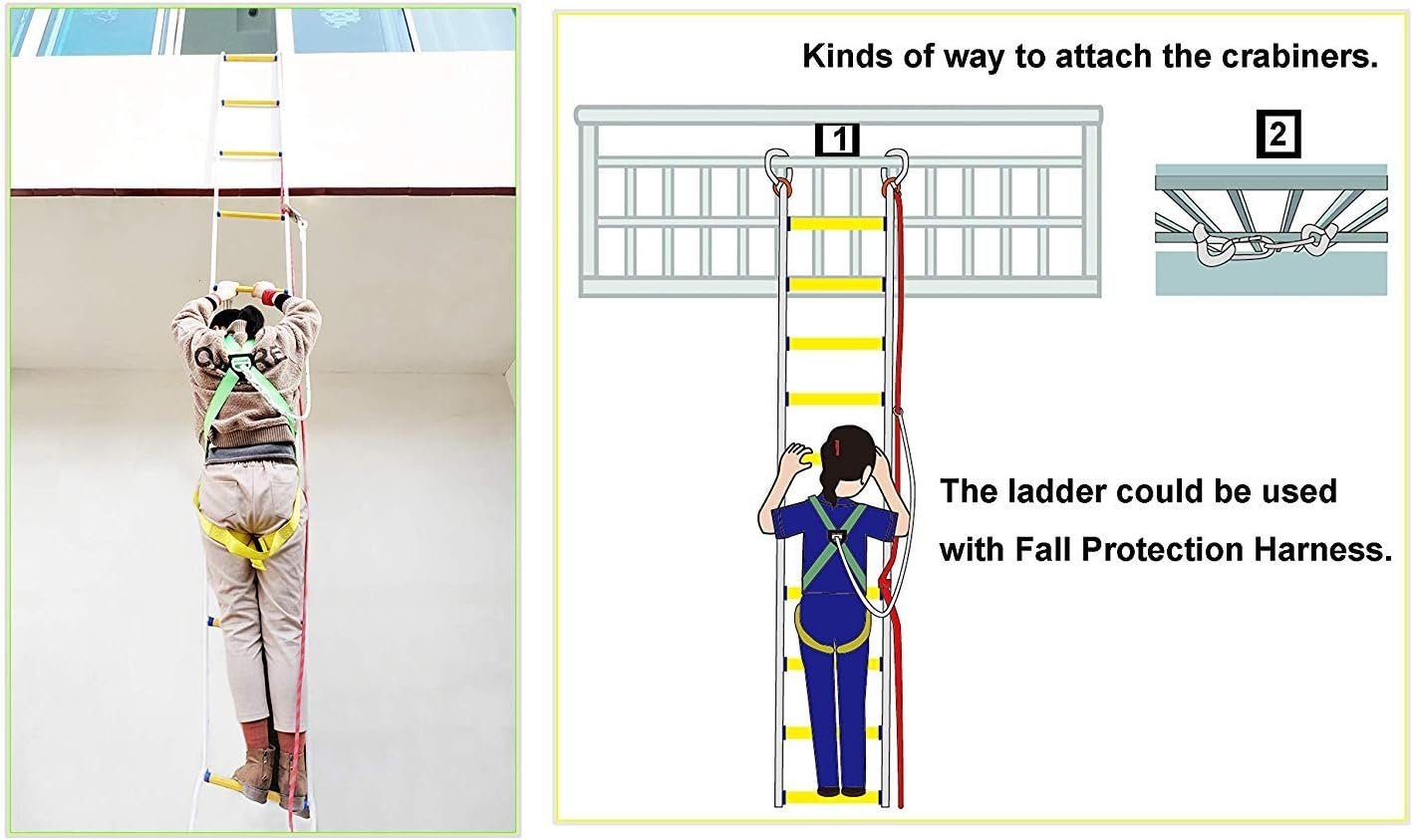 Kinds of way to attach the crabiners.

1

2

The ladder could be used with Fall Protection Harness.