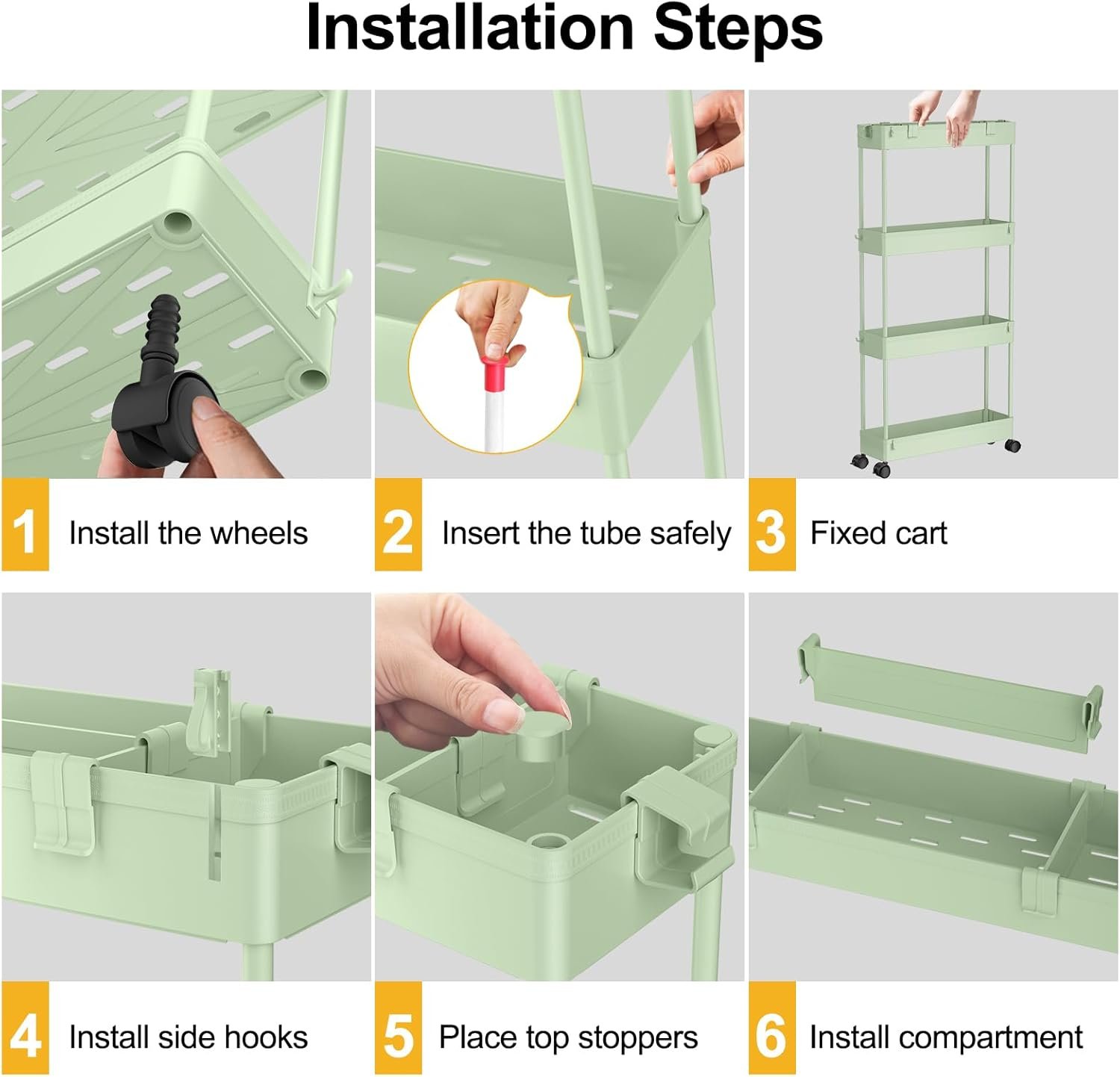 Installation Steps

1 Install the wheels

2 Insert the tube safely

3 Fixed cart

4 Install side hooks

5 Place top stoppers

6 Install compartment