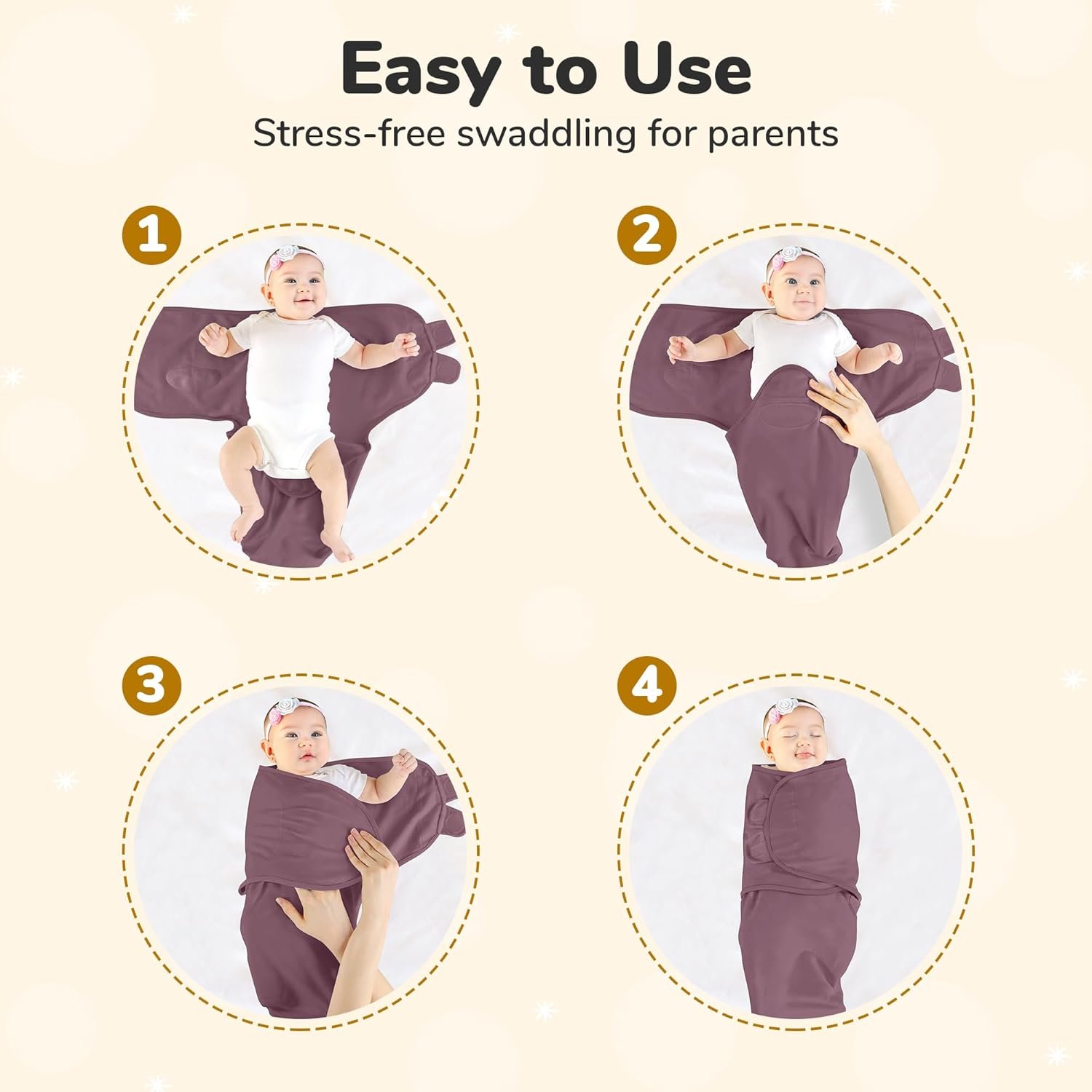 Easy to Use

Stress-free swaddling for parents

1

2

3

4