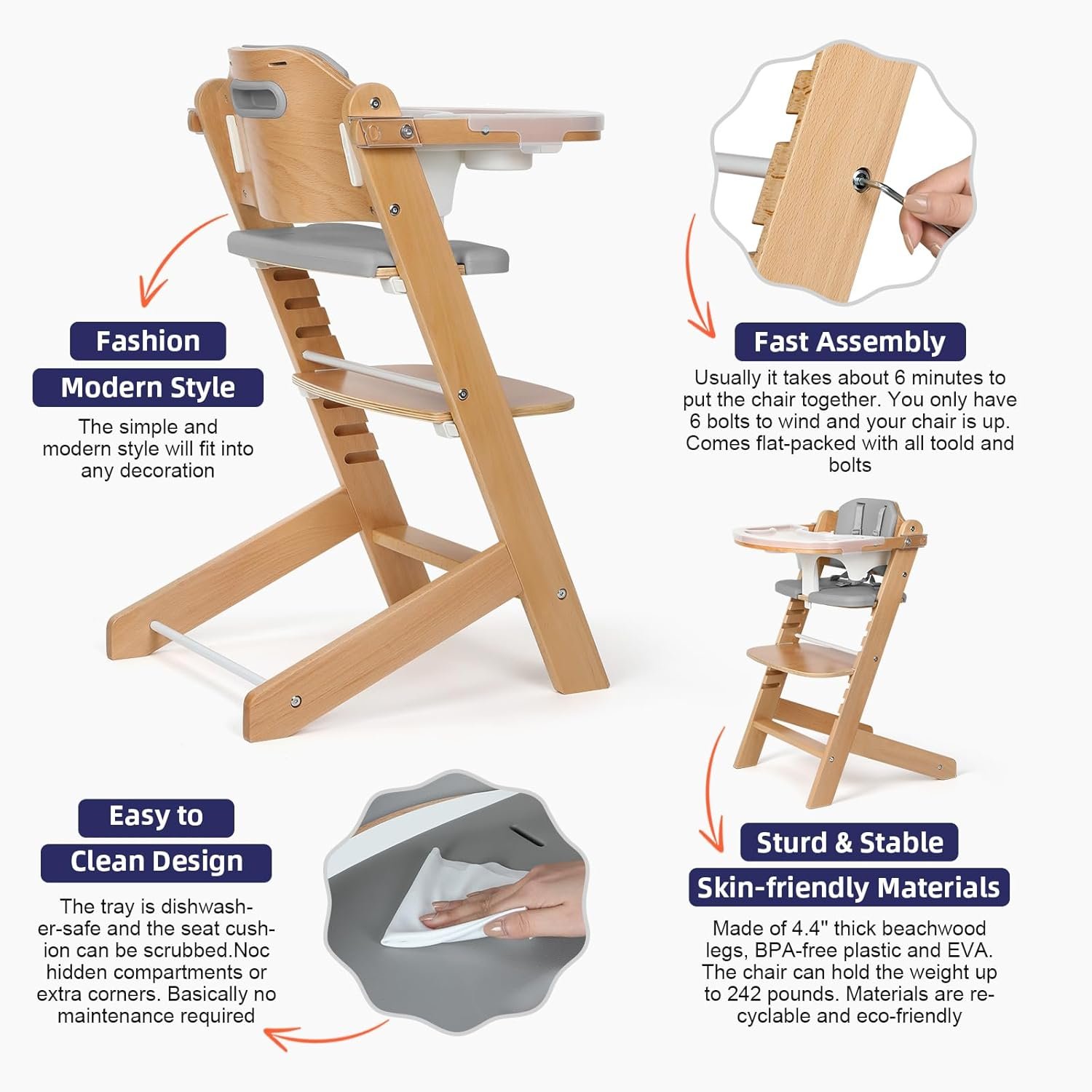 Fashion
Modern Style
The simple and modern style will fit into any decoration

Fast Assembly
Usually it takes about 6 minutes to put the chair together. You only have 6 bolts to wind and your chair is up. Comes flat-packed with all toold and bolts

Easy to
Clean Design
The tray is dishwasher-safe and the seat cushion can be scrubbed.Noc hidden compartments or extra corners. Basically no maintenance required

Sturd & Stable
Skin-friendly Materials
Made of 4.4" thick beachwood legs, BPA-free plastic and EVA. The chair can hold the weight up to 242 pounds. Materials are recyclable and eco-friendly