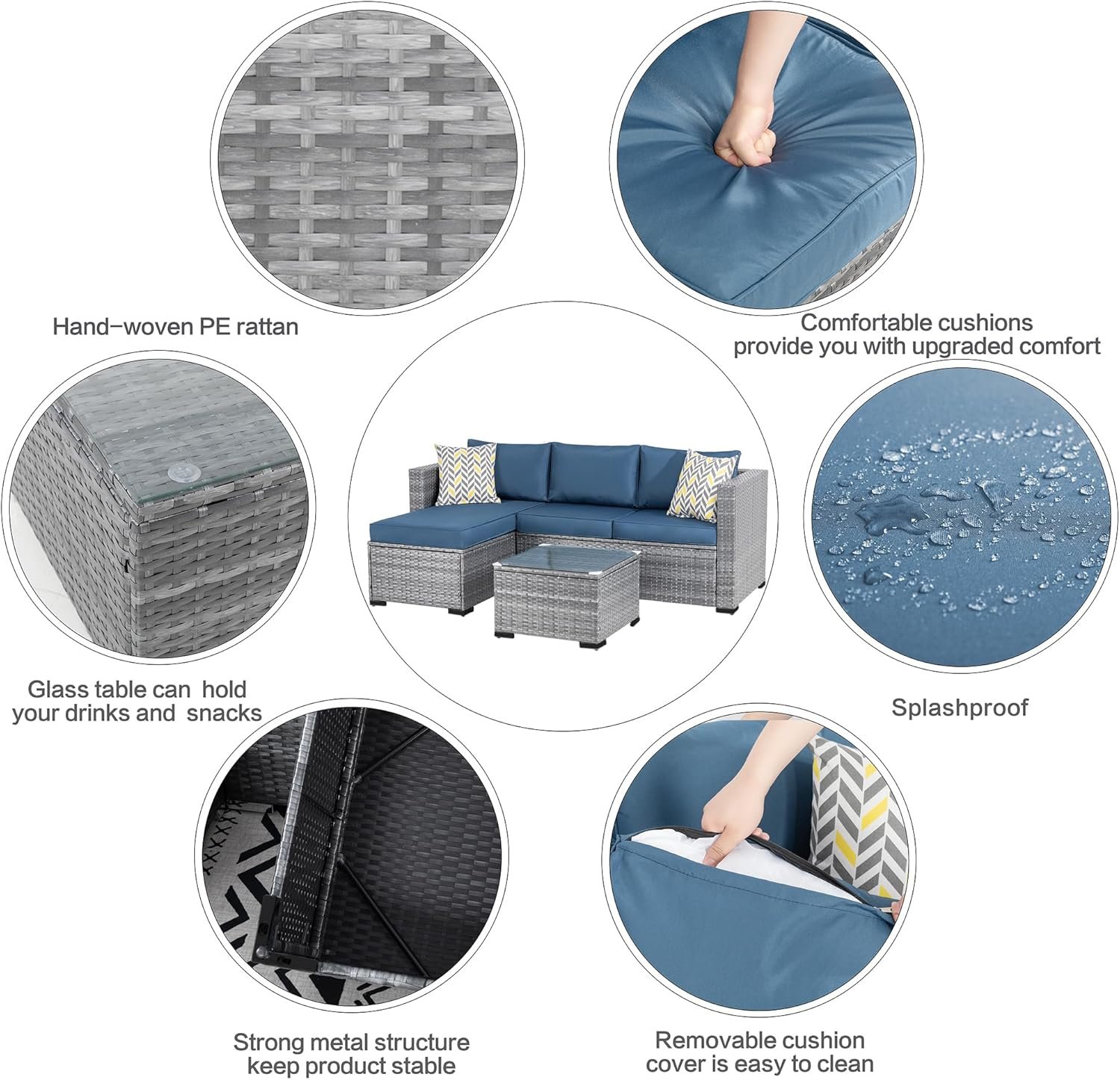 Hand-woven PE rattan

Comfortable cushions provide you with upgraded comfort

Glass table can hold your drinks and snacks

Splashproof

Strong metal structure keep product stable

Removable cushion cover is easy to clean