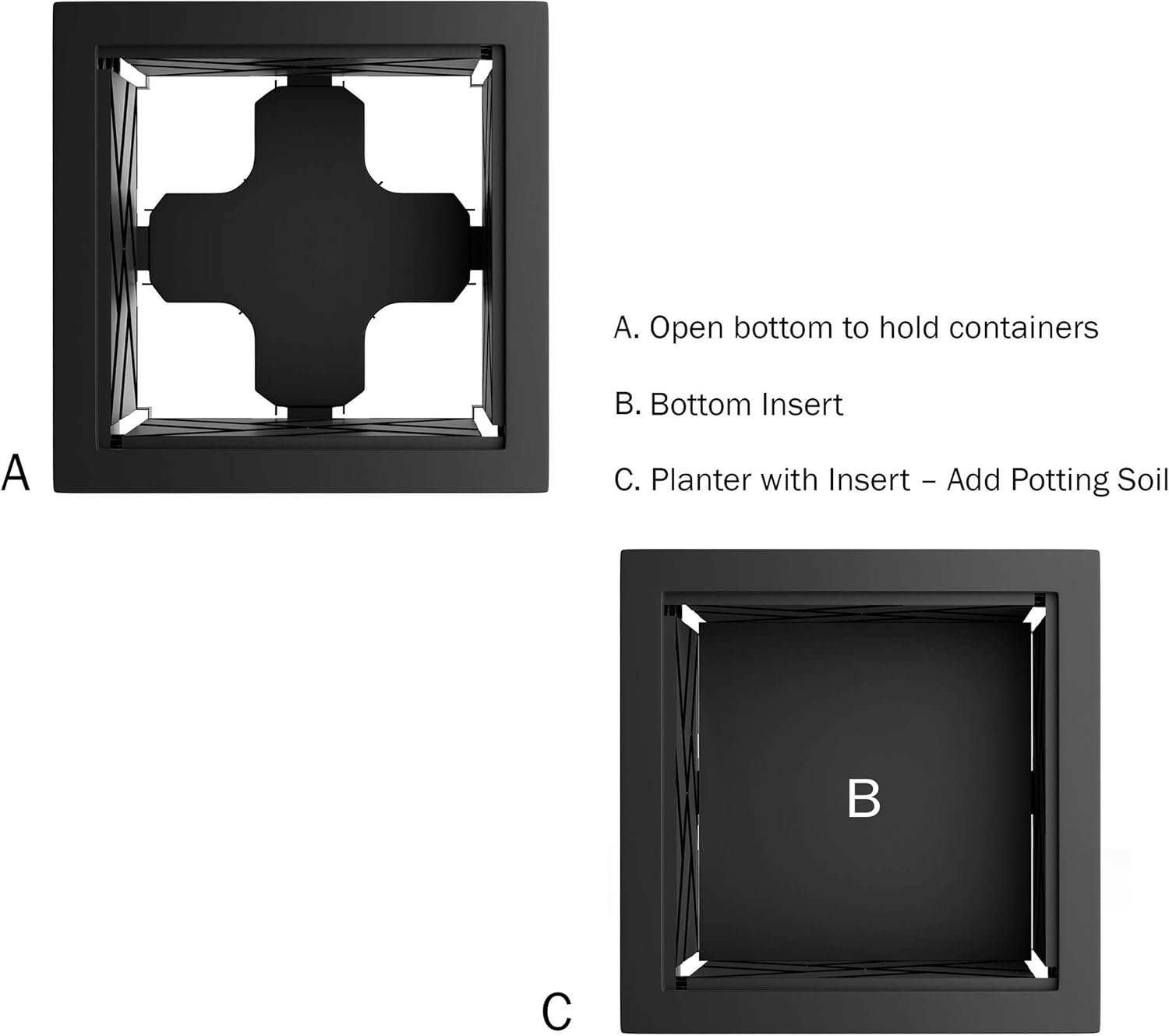 A

A. Open bottom to hold containers

B. Bottom Insert

C. Planter with Insert – Add Potting Soil

B

C