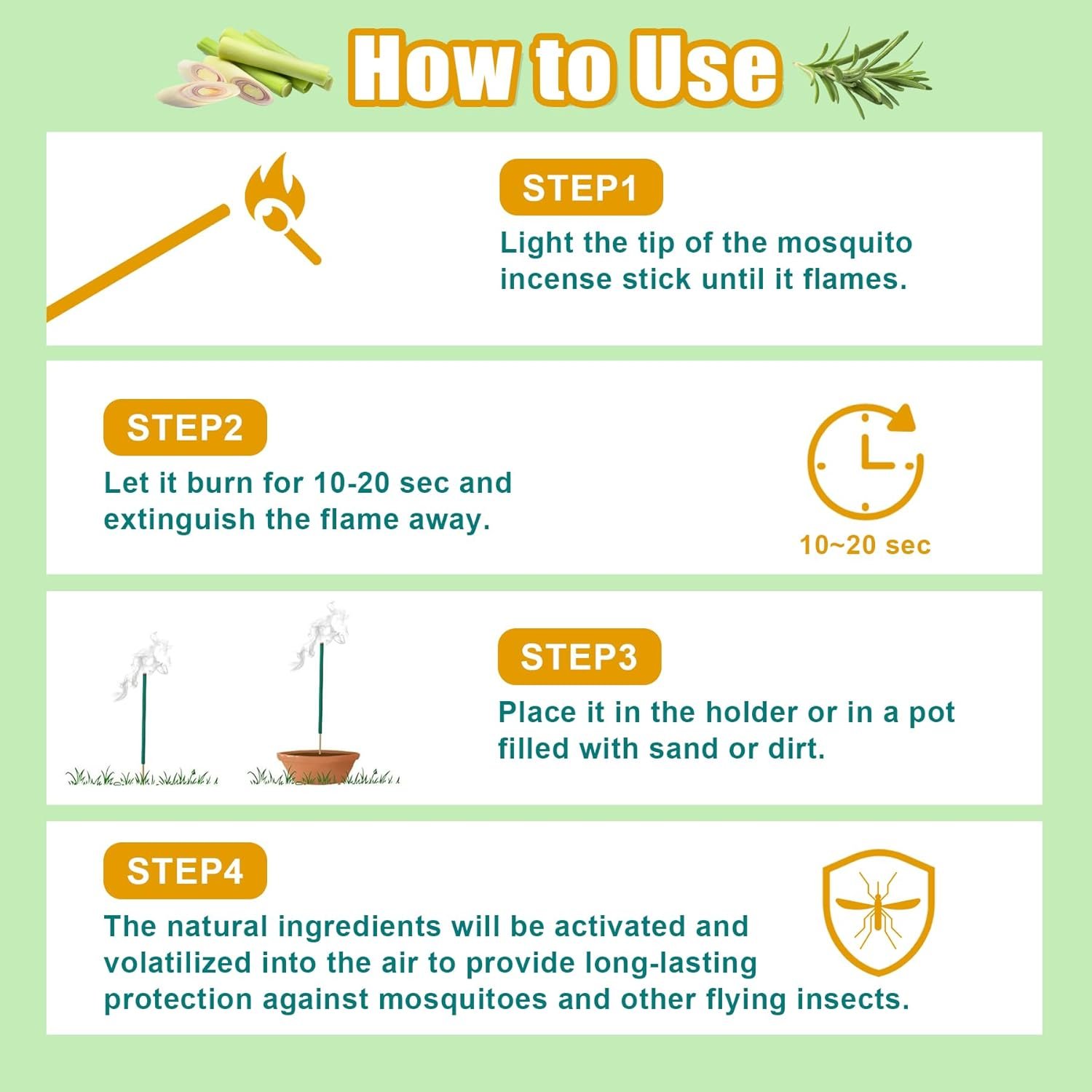 How to Use

STEP1

Light the tip of the mosquito incense stick until it flames.

STEP2

Let it burn for 10-20 sec and extinguish the flame away.

10~20 sec

STEP3

Place it in the holder or in a pot filled with sand or dirt.

STEP4

The natural ingredients will be activated and volatilized into the air to provide long-lasting protection against mosquitoes and other flying insects.