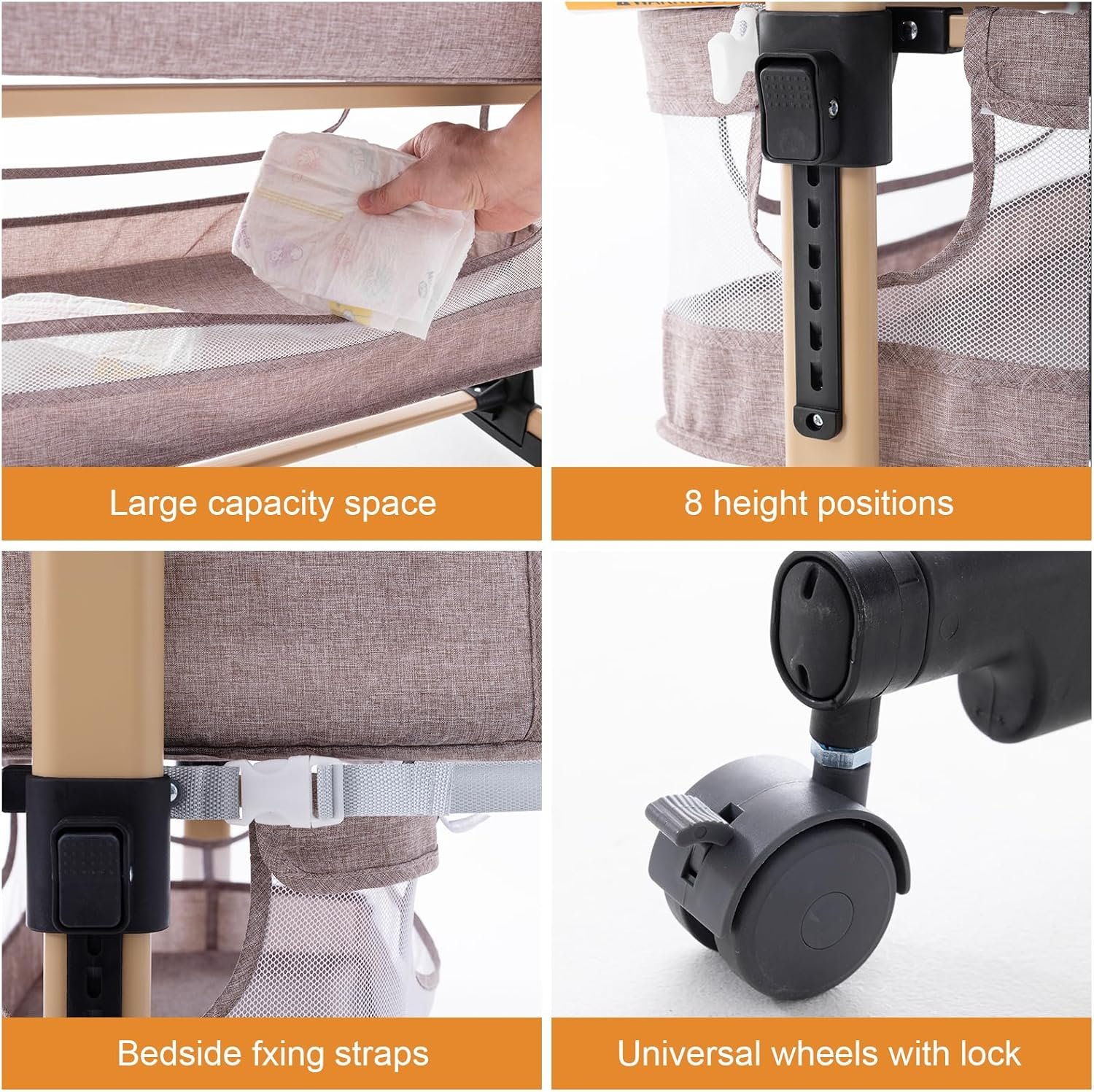 Large capacity space

8 height positions

Bedside fxing straps

Universal wheels with lock