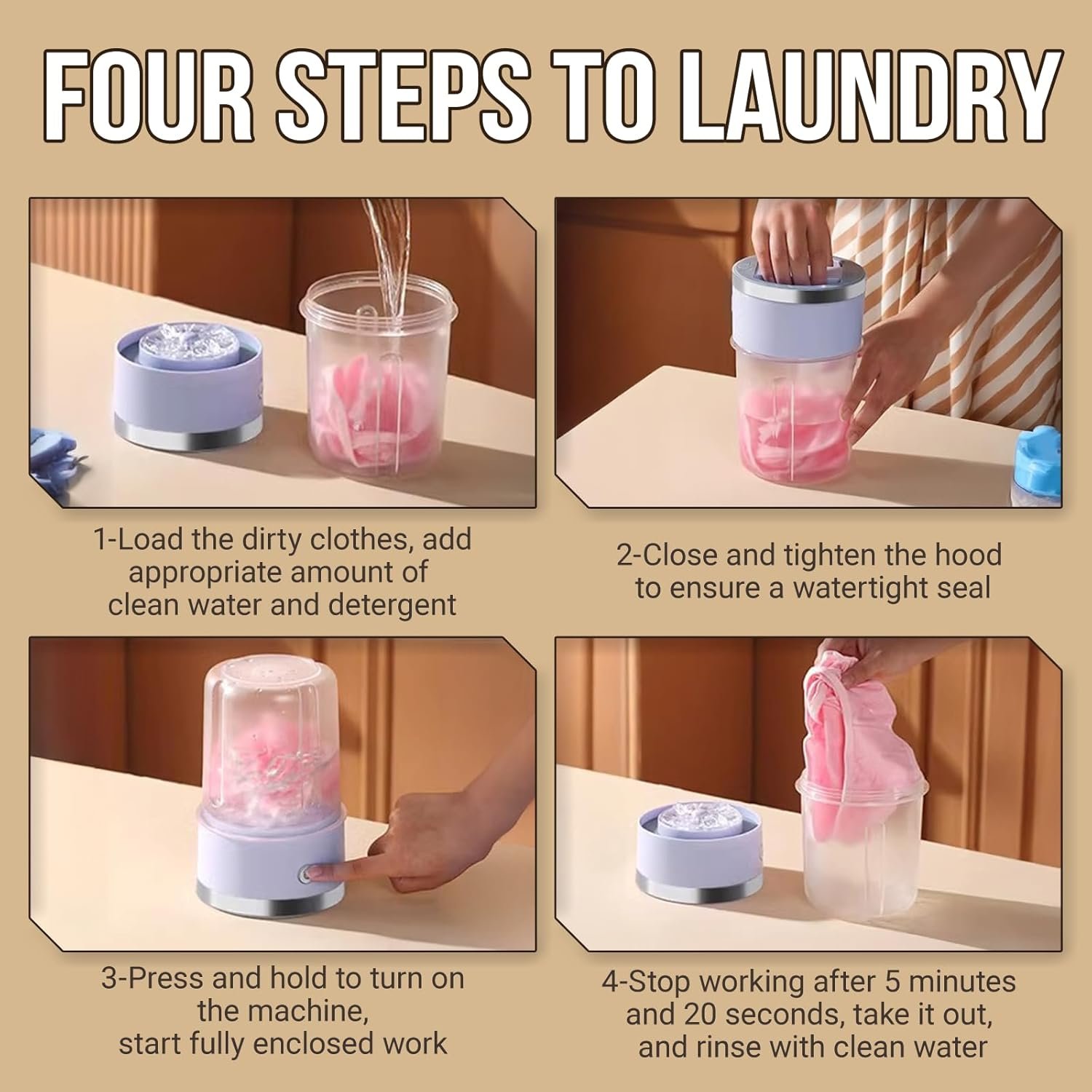 FOUR STEPS TO LAUNDRY

1-Load the dirty clothes, add appropriate amount of clean water and detergent

2-Close and tighten the hood to ensure a watertight seal

3-Press and hold to turn on the machine, start fully enclosed work

4-Stop working after 5 minutes and 20 seconds, take it out, and rinse with clean water