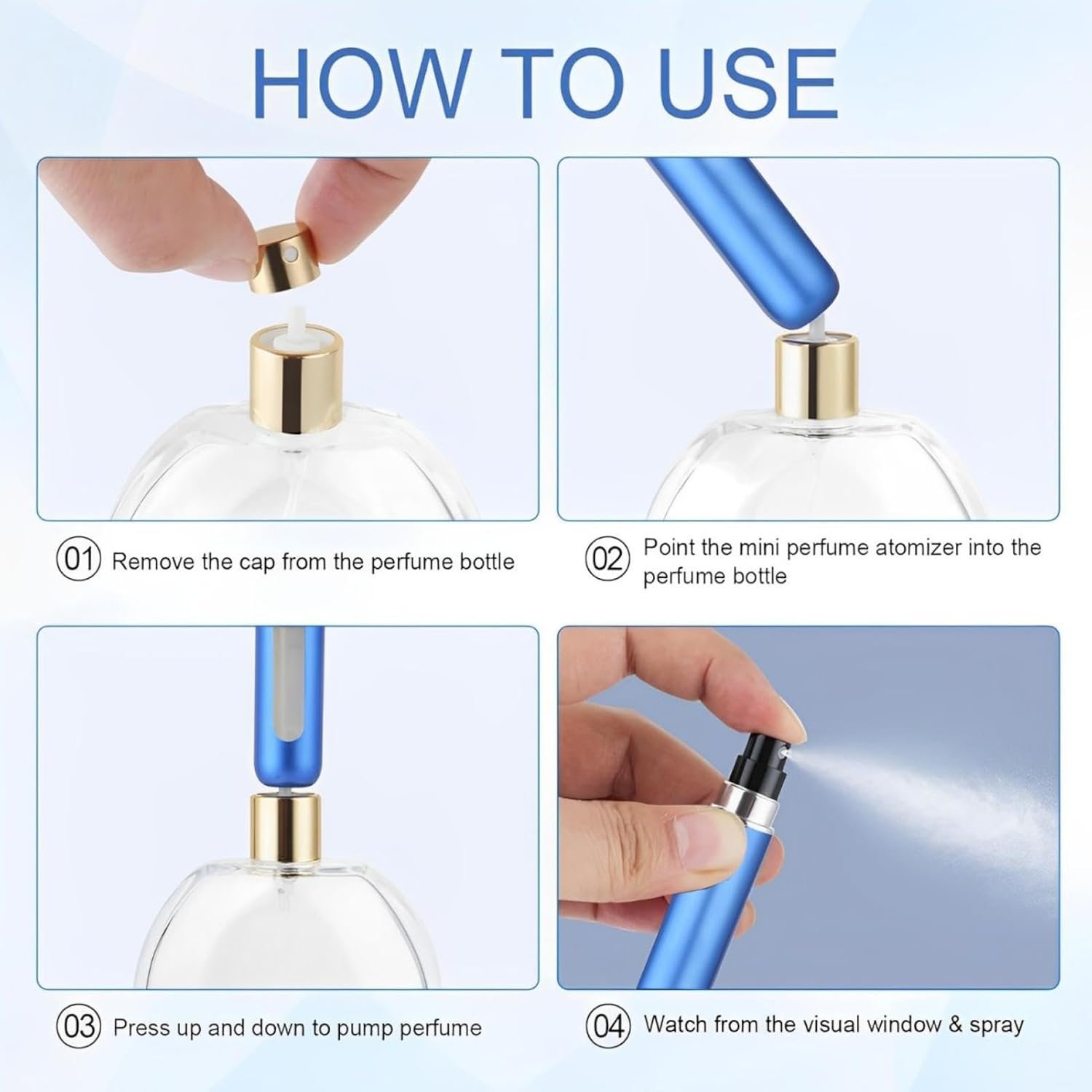 HOW TO USE

01 Remove the cap from the perfume bottle

02 Point the mini perfume atomizer into the perfume bottle

03 Press up and down to pump perfume

04 Watch from the visual window & spray