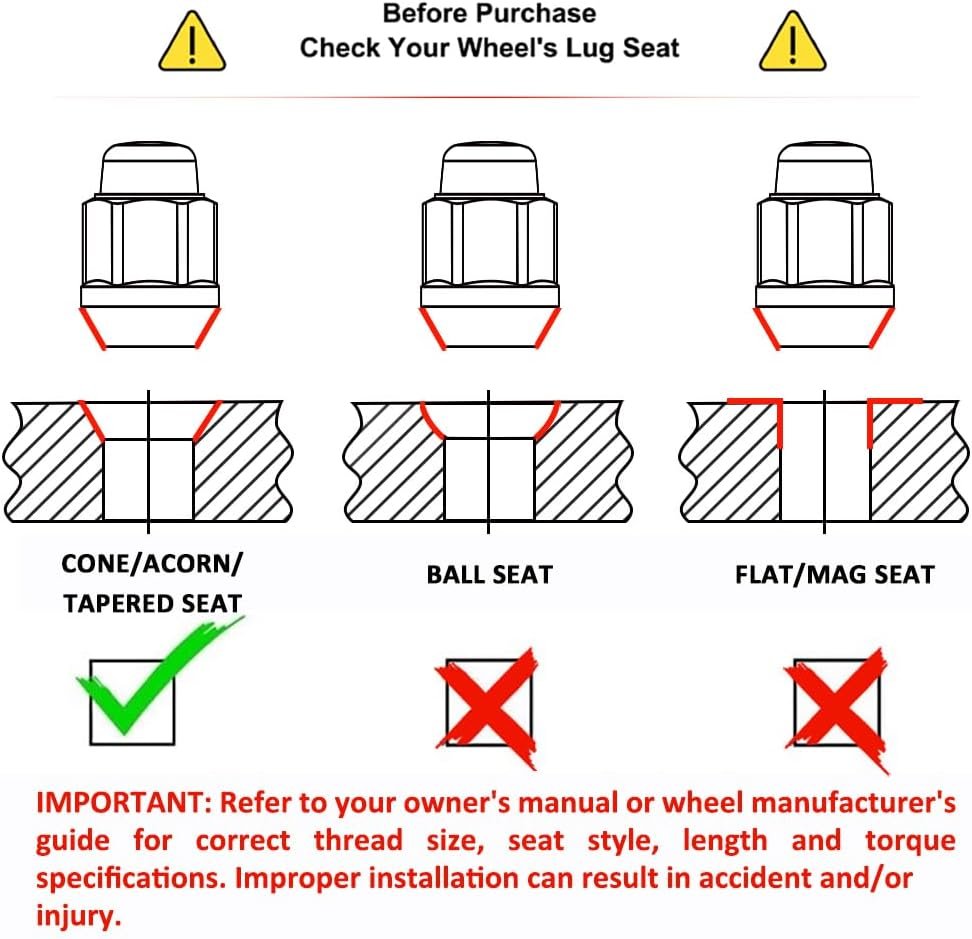 Before Purchase
Check Your Wheel's Lug Seat

CONE/ACORN/
TAPERED SEAT

BALL SEAT

FLAT/MAG SEAT

IMPORTANT: Refer to your owner's manual or wheel manufacturer's guide for correct thread size, seat style, length and torque specifications. Improper installation can result in accident and/or injury.