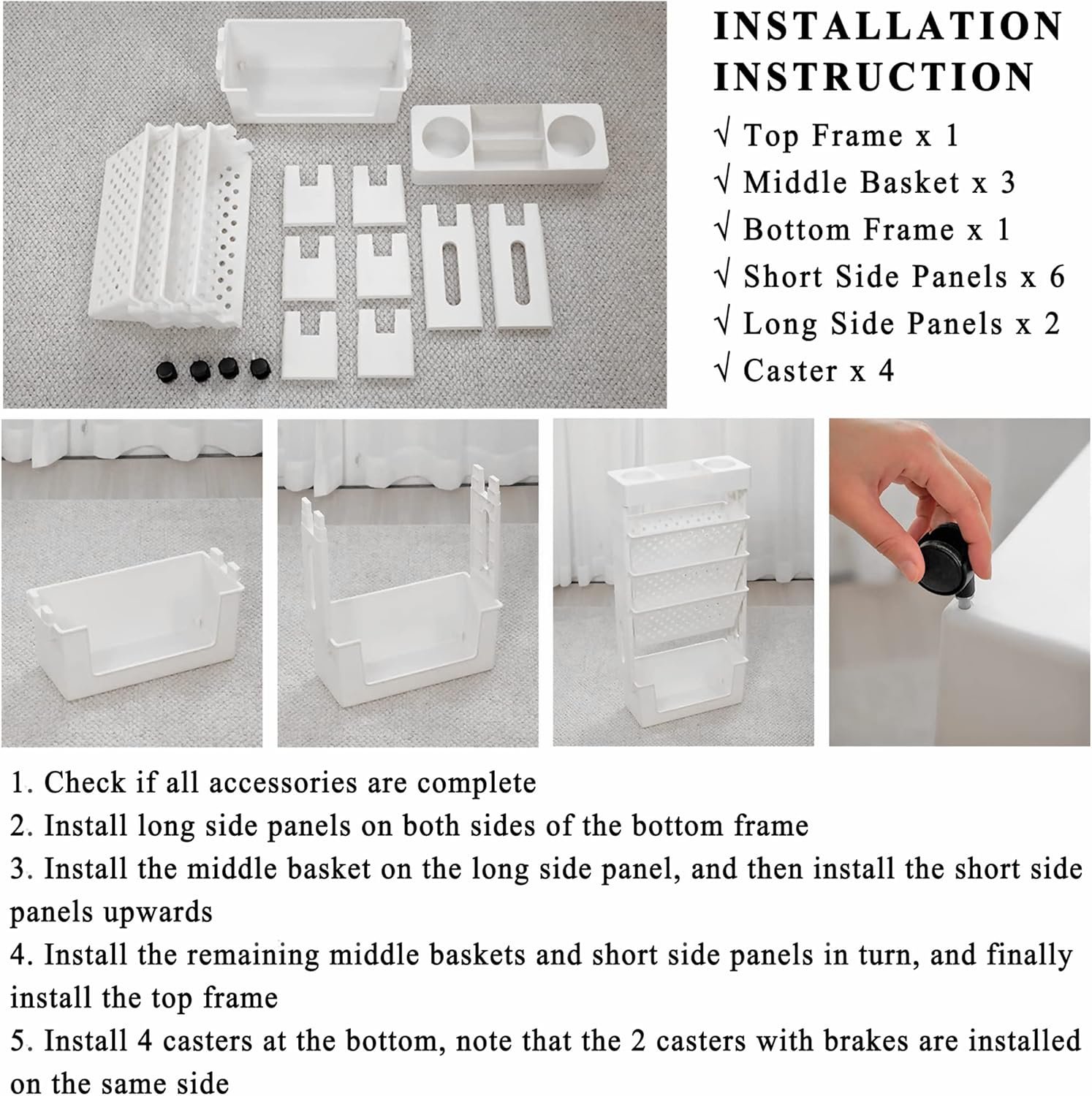 INSTALLATION INSTRUCTION

√ Top Frame x 1
√ Middle Basket x 3
√ Bottom Frame x 1
√ Short Side Panels x 6
√ Long Side Panels x 2
√ Caster x 4

1. Check if all accessories are complete
2. Install long side panels on both sides of the bottom frame
3. Install the middle basket on the long side panel, and then install the short side panels upwards
4. Install the remaining middle baskets and short side panels in turn, and finally install the top frame
5. Install 4 casters at the bottom, note that the 2 casters with brakes are installed on the same side