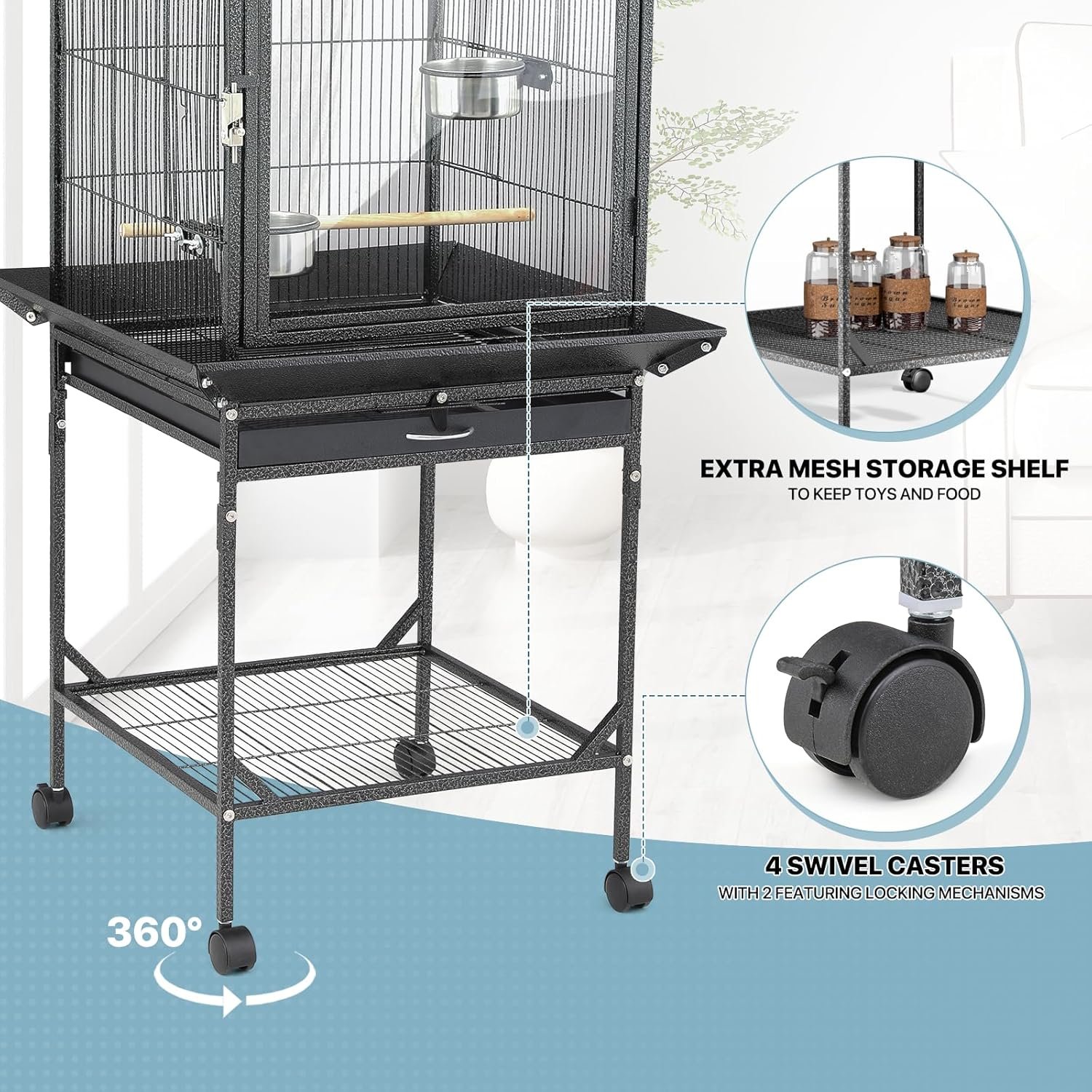 EXTRA MESH STORAGE SHELF
TO KEEP TOYS AND FOOD

4 SWIVEL CASTERS
WITH 2 FEATURING LOCKING MECHANISMS

360°