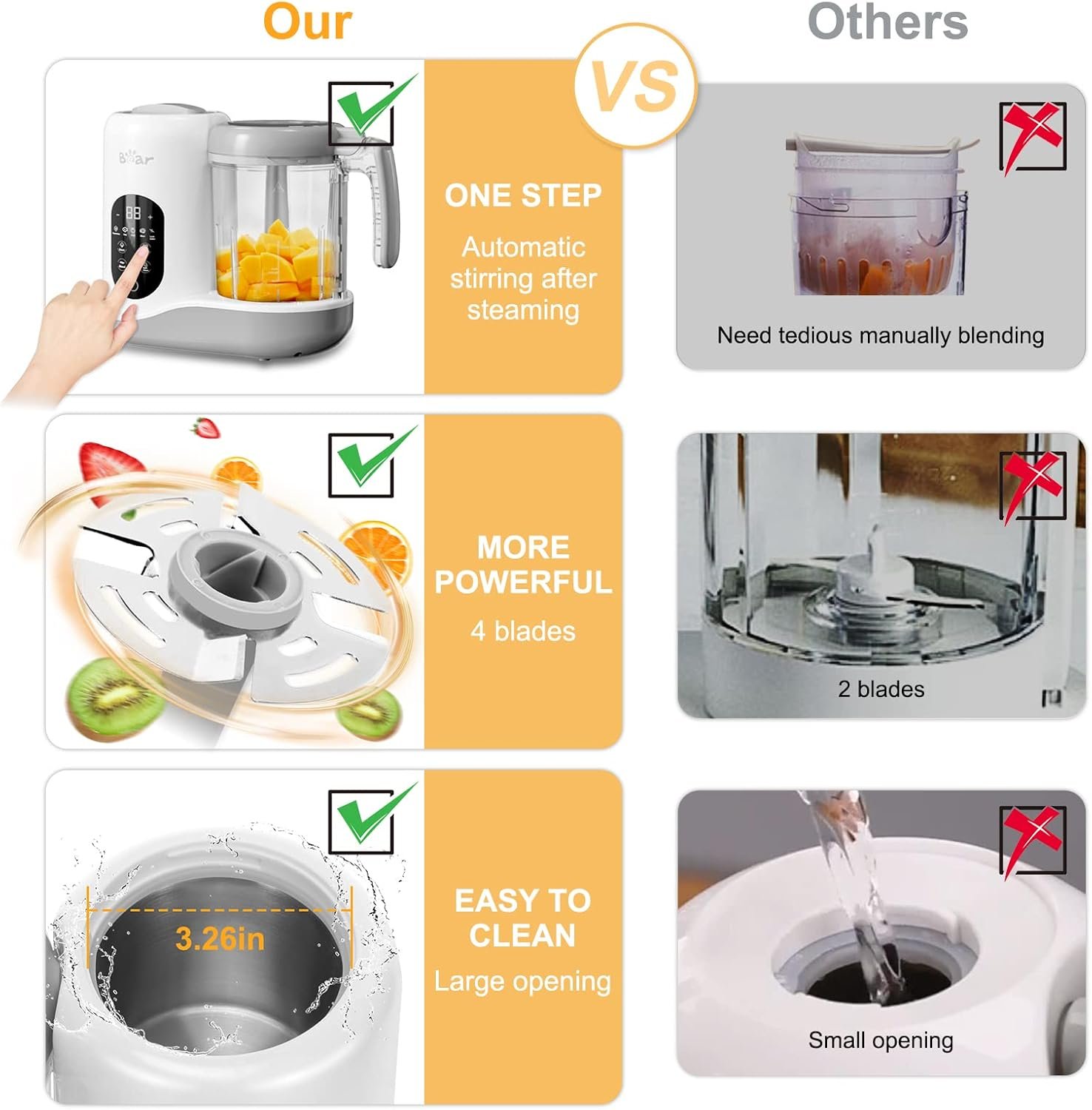 Our

VS

Others

Bear

88

ONE STEP

Automatic stirring after steaming

Need tedious manually blending

MORE POWERFUL

4 blades

2 blades

3.26in

EASY TO CLEAN

Large opening

Small opening