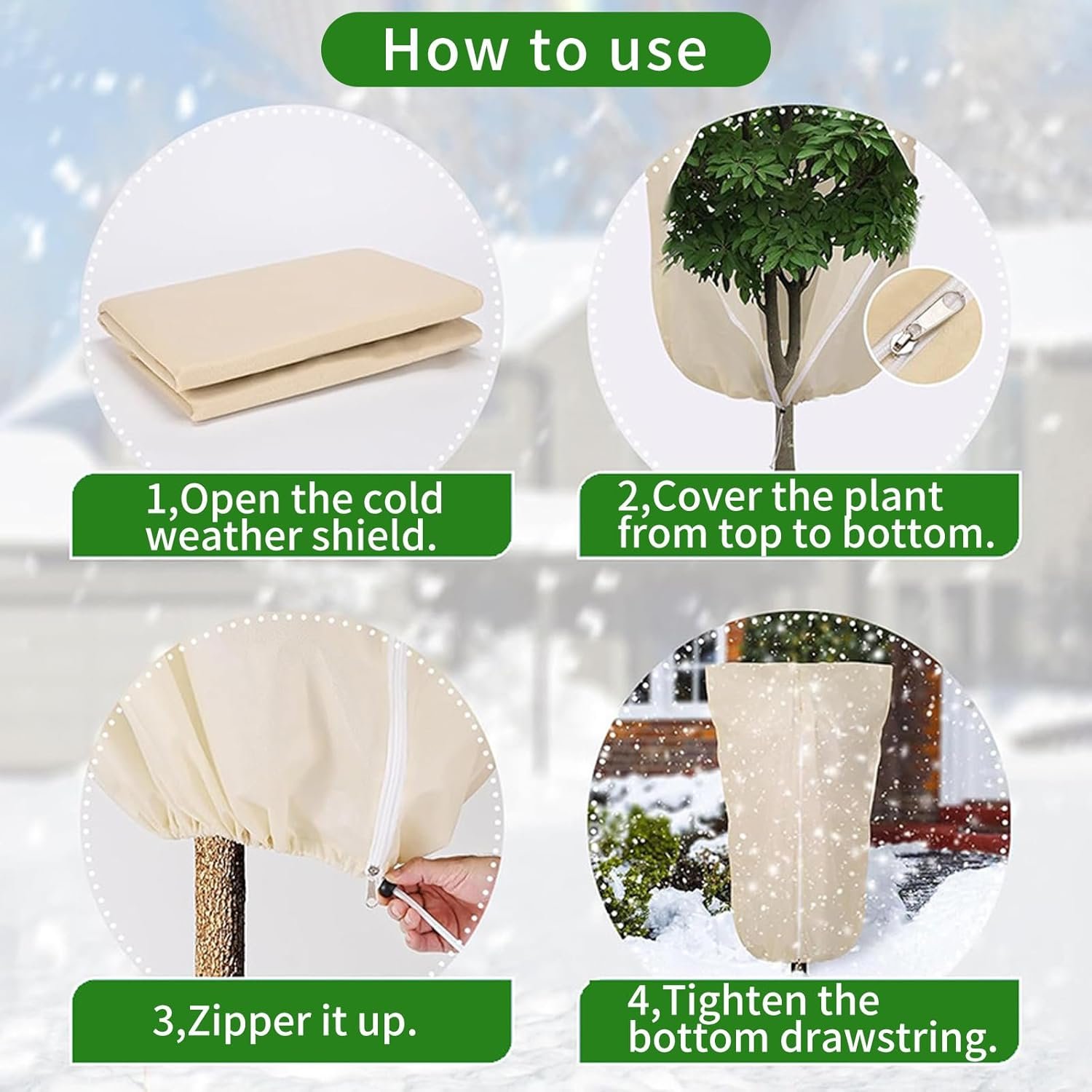 How to use

1,Open the cold weather shield.

2,Cover the plant from top to bottom.

3,Zipper it up.

4,Tighten the bottom drawstring.