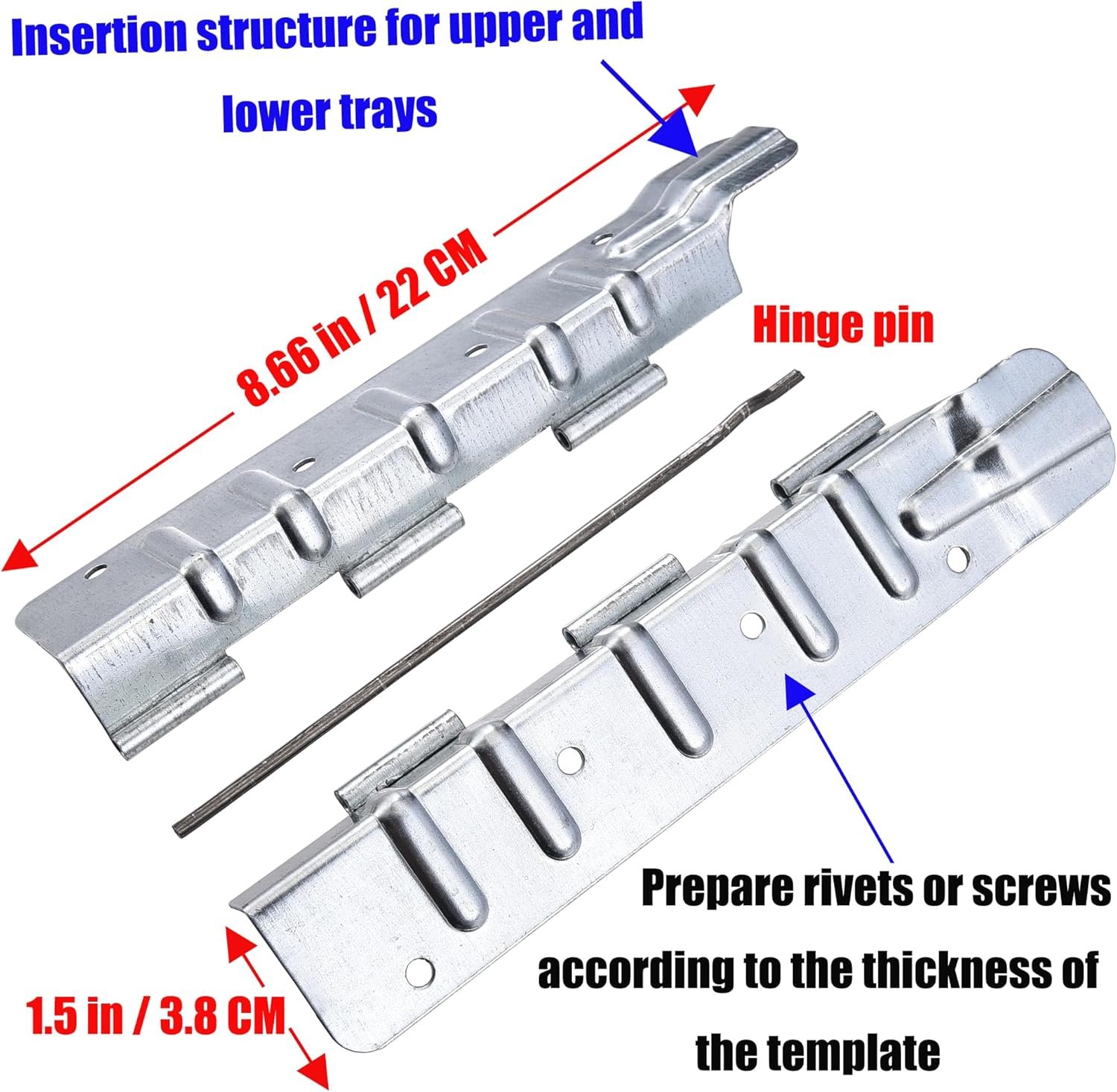 Insertion structure for upper and lower trays

8.66 in / 22 CM

Hinge pin

Prepare rivets or screws according to the thickness of the template

1.5 in / 3.8 CM