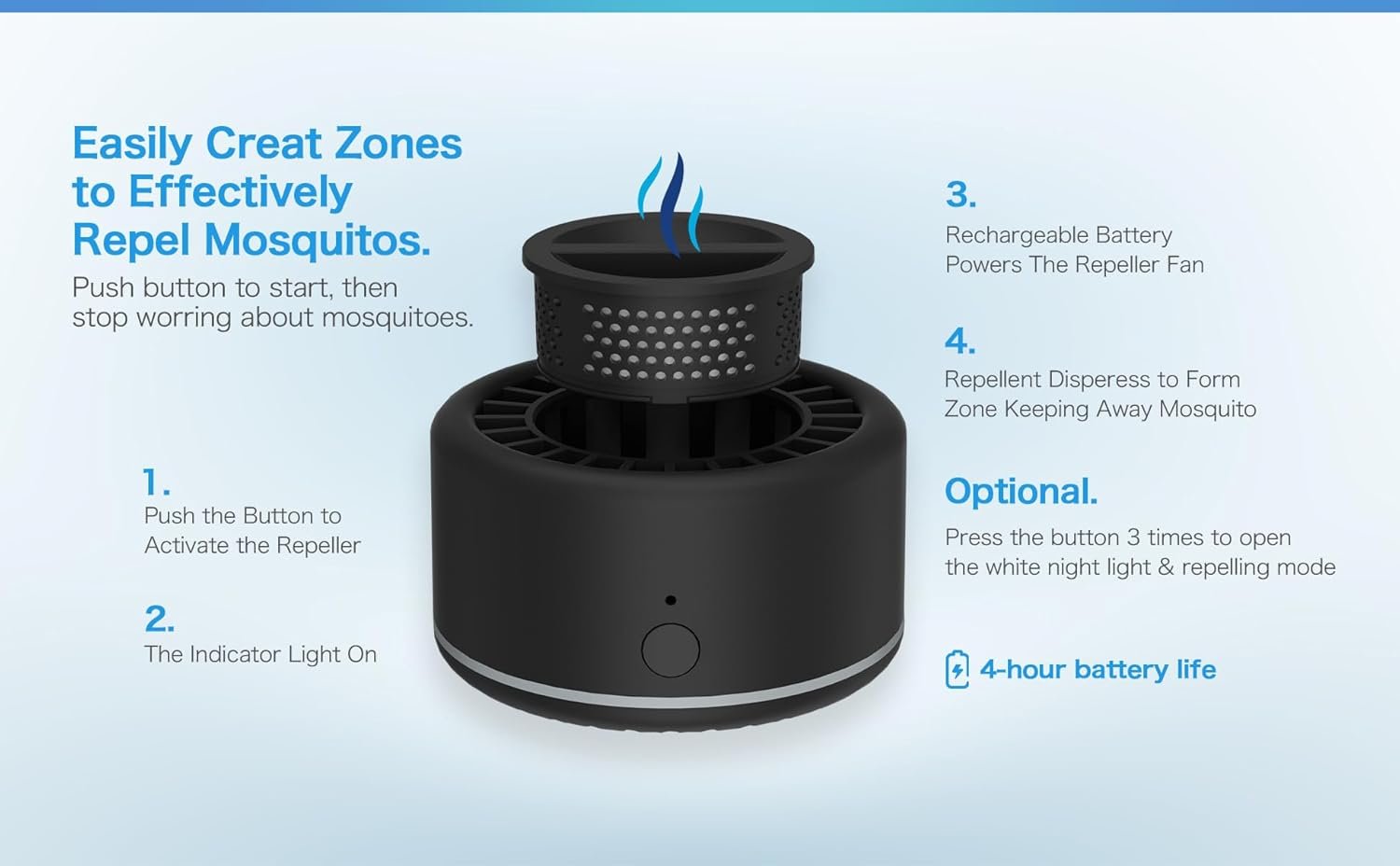 Easily Creat Zones to Effectively Repel Mosquitos.

Push button to start, then stop worring about mosquitoes.

1.
Push the Button to Activate the Repeller

2.
The Indicator Light On

3.
Rechargeable Battery Powers The Repeller Fan

4.
Repellent Disperess to Form Zone Keeping Away Mosquito

Optional.
Press the button 3 times to open the white night light & repelling mode

4-hour battery life