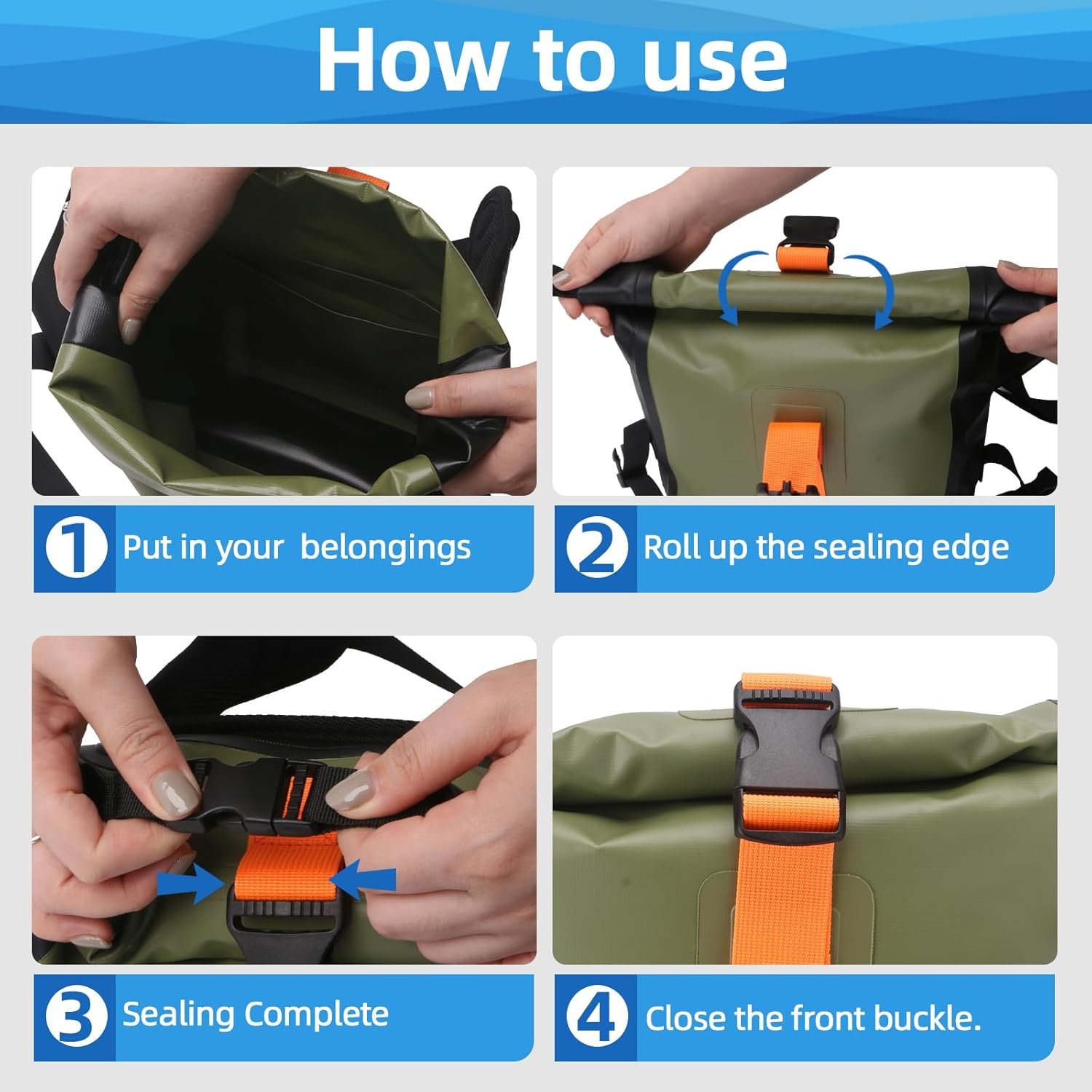 How to use

1 Put in your  belongings

2 Roll up the sealing edge

3 Sealing Complete

4 Close the front buckle.