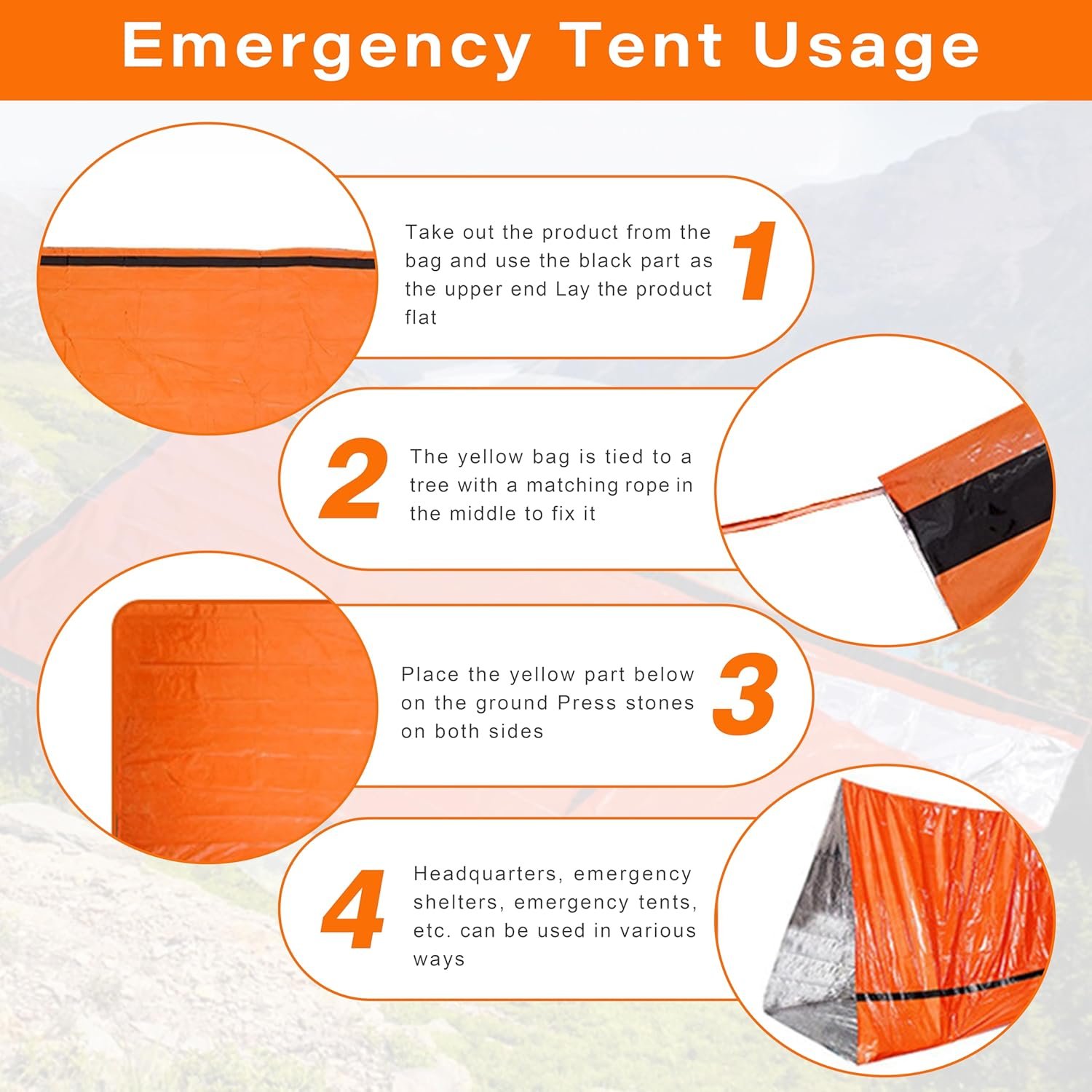 Emergency Tent Usage

Take out the product from the bag and use the black part as the upper end Lay the product flat

1

2

The yellow bag is tied to a tree with a matching rope in the middle to fix it

Place the yellow part below on the ground Press stones on both sides

3

4

Headquarters, emergency shelters, emergency tents, etc. can be used in various ways