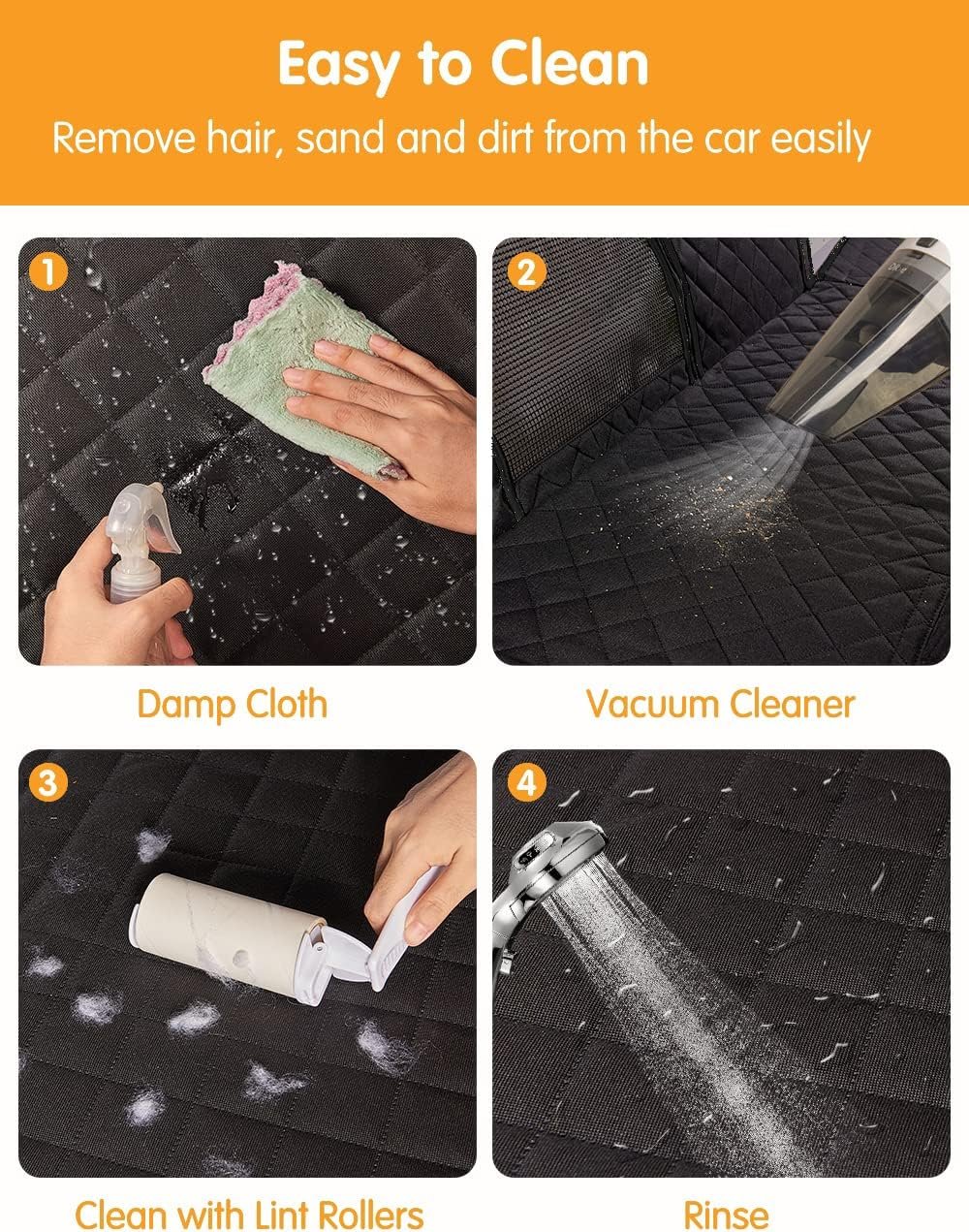 Easy to Clean

Remove hair, sand and dirt from the car easily

1

Damp Cloth

2

Vacuum Cleaner

3

Clean with Lint Rollers

4

Rinse