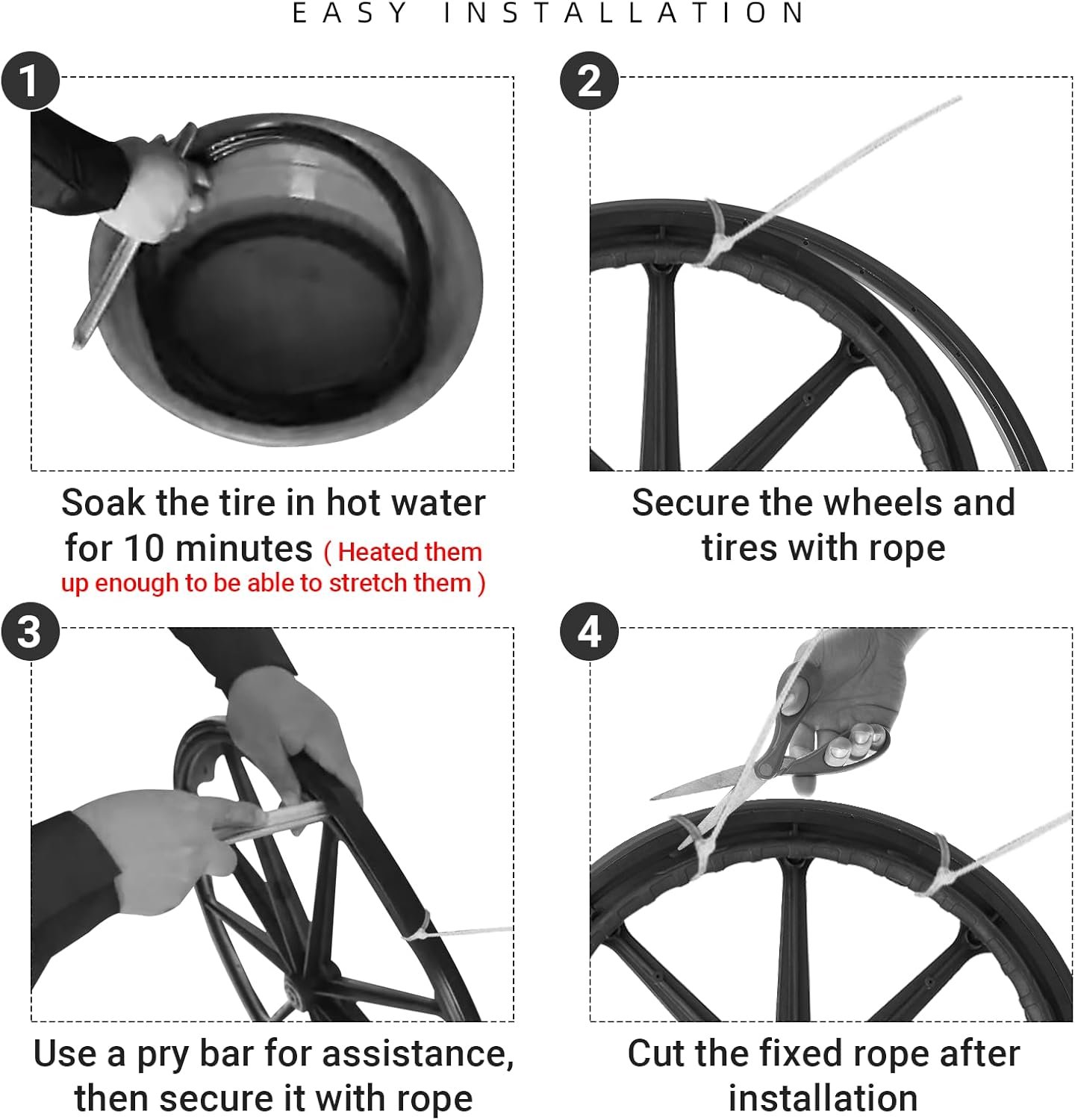 EASY INSTALLATION

1

Soak the tire in hot water for 10 minutes ( Heated them up enough to be able to stretch them )

2

Secure the wheels and tires with rope

3

Use a pry bar for assistance, then secure it with rope

4

Cut the fixed rope after installation