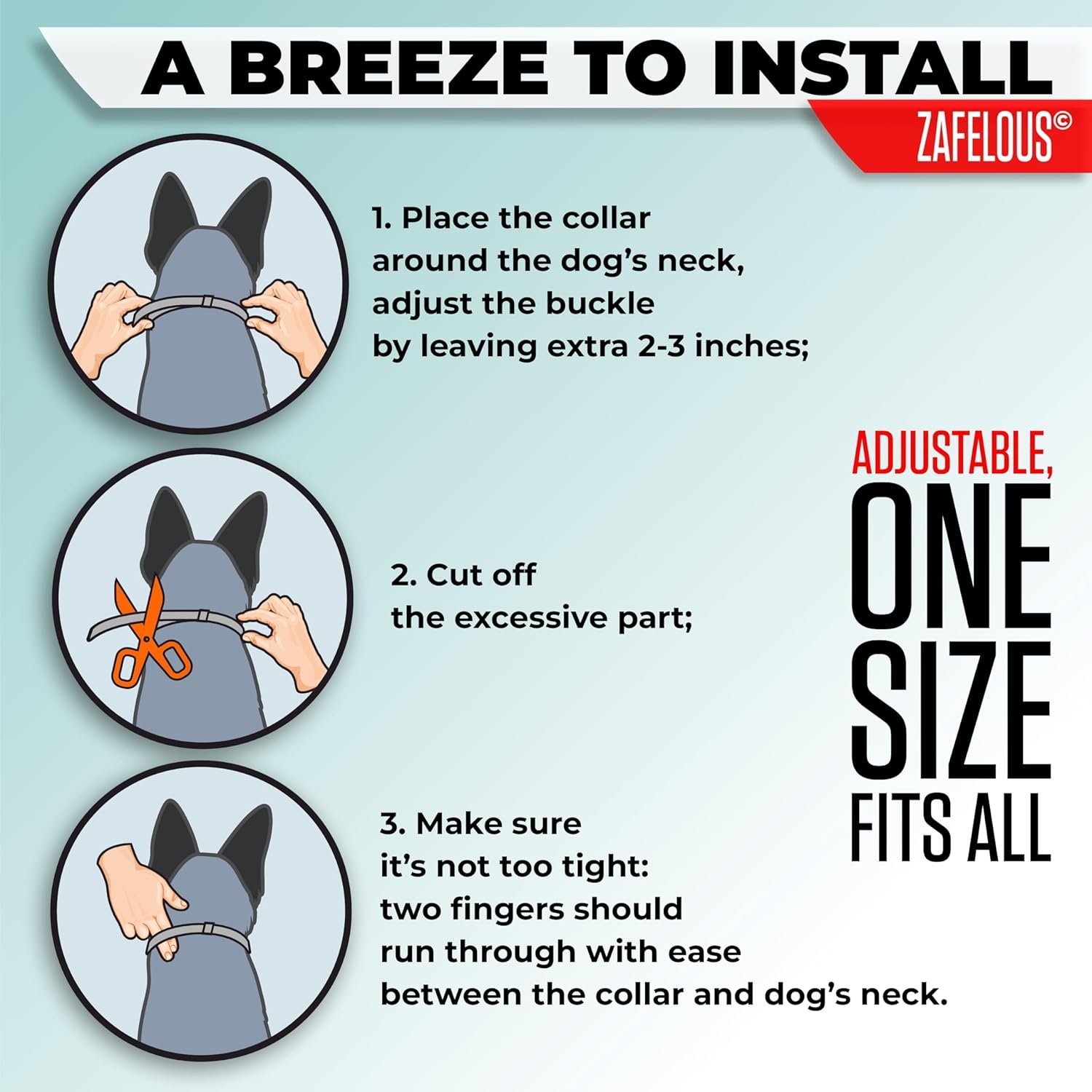 A BREEZE TO INSTALL

ZAFELOUS©

1. Place the collar around the dog's neck, adjust the buckle by leaving extra 2-3 inches;

2. Cut off the excessive part;

3. Make sure it's not too tight: two fingers should run through with ease between the collar and dog's neck.

ADJUSTABLE, ONE SIZE FITS ALL