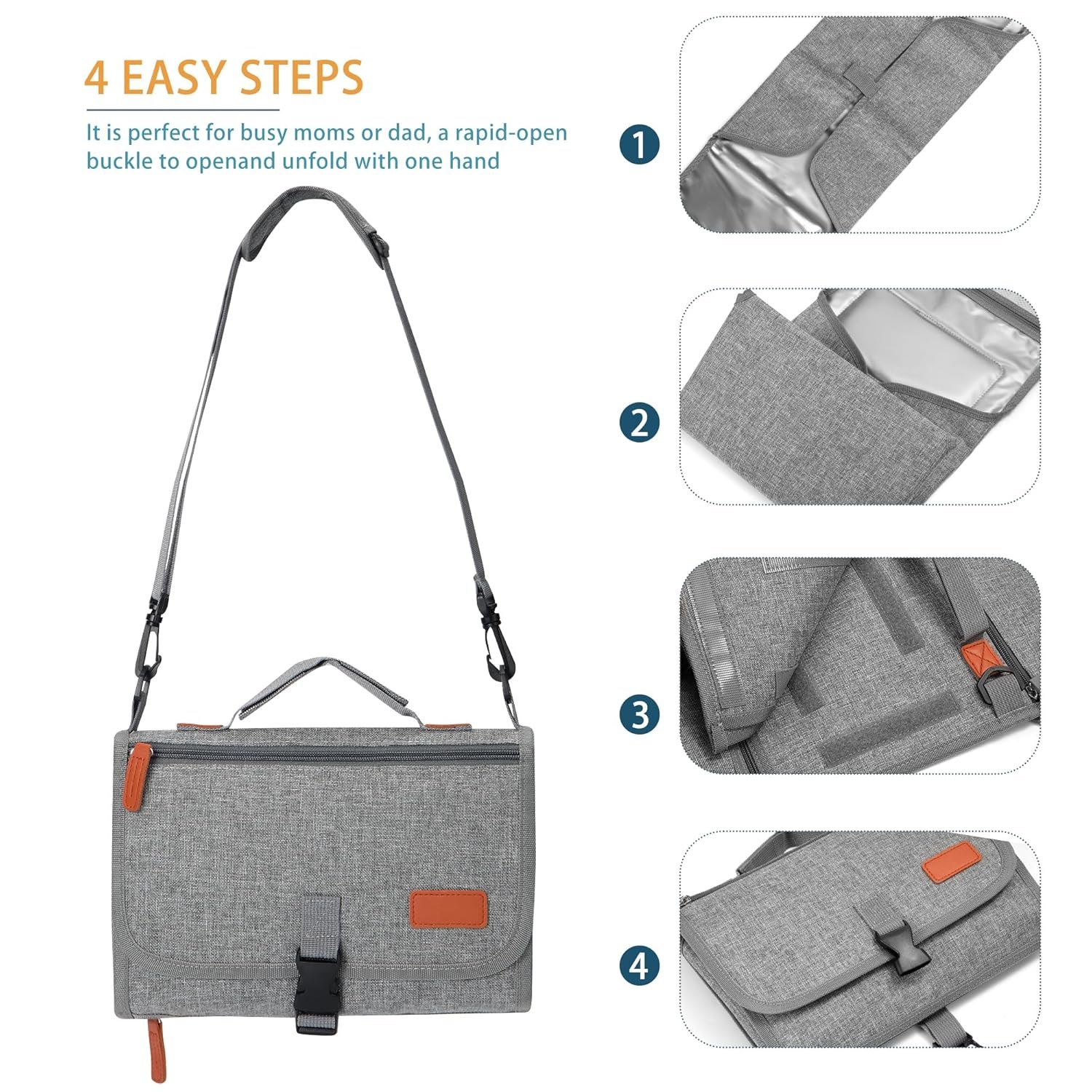 4 EASY STEPS

It is perfect for busy moms or dad, a rapid-open buckle to openand unfold with one hand

1

2

3

4