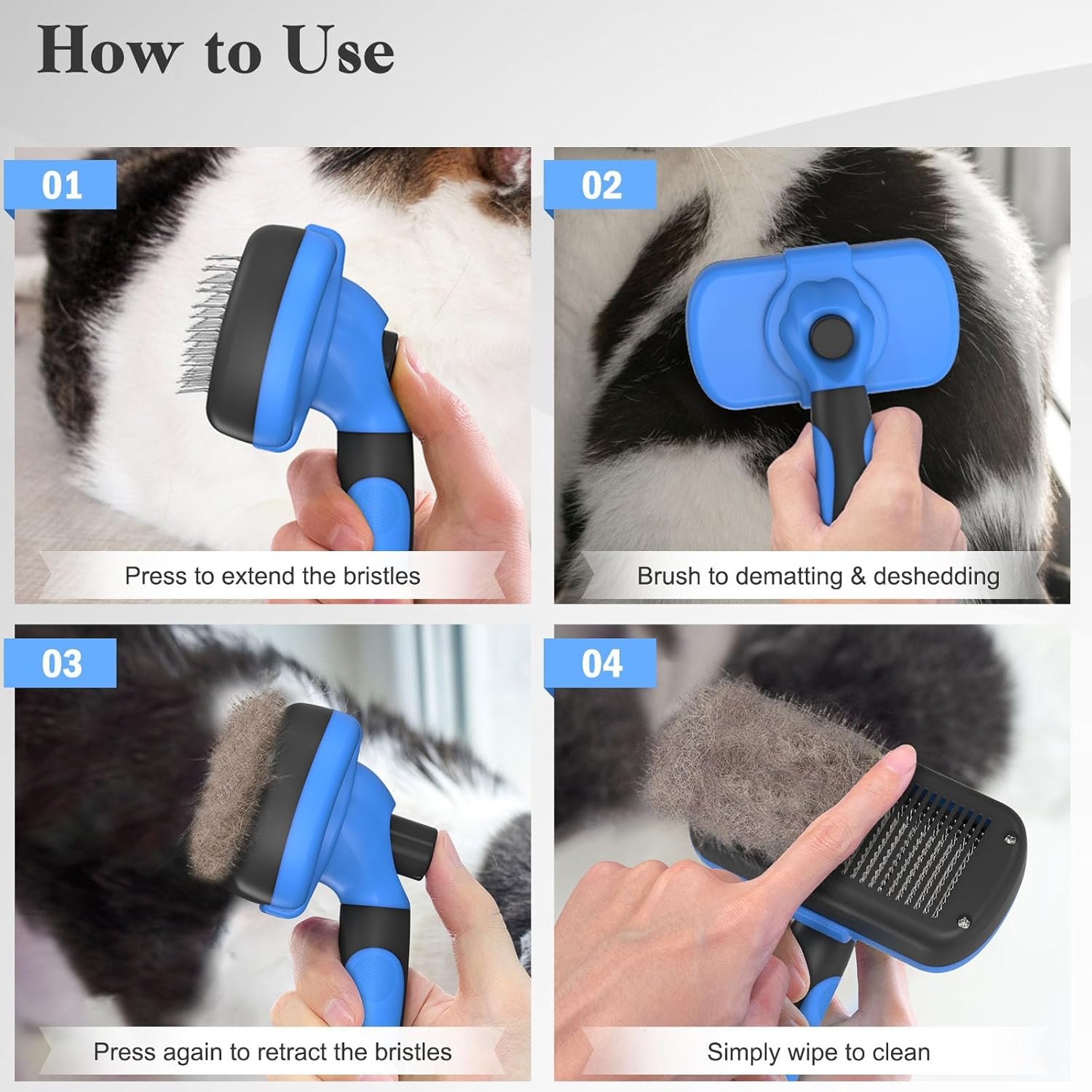 How to Use

01

Press to extend the bristles

02

Brush to dematting & deshedding

03

Press again to retract the bristles

04

Simply wipe to clean